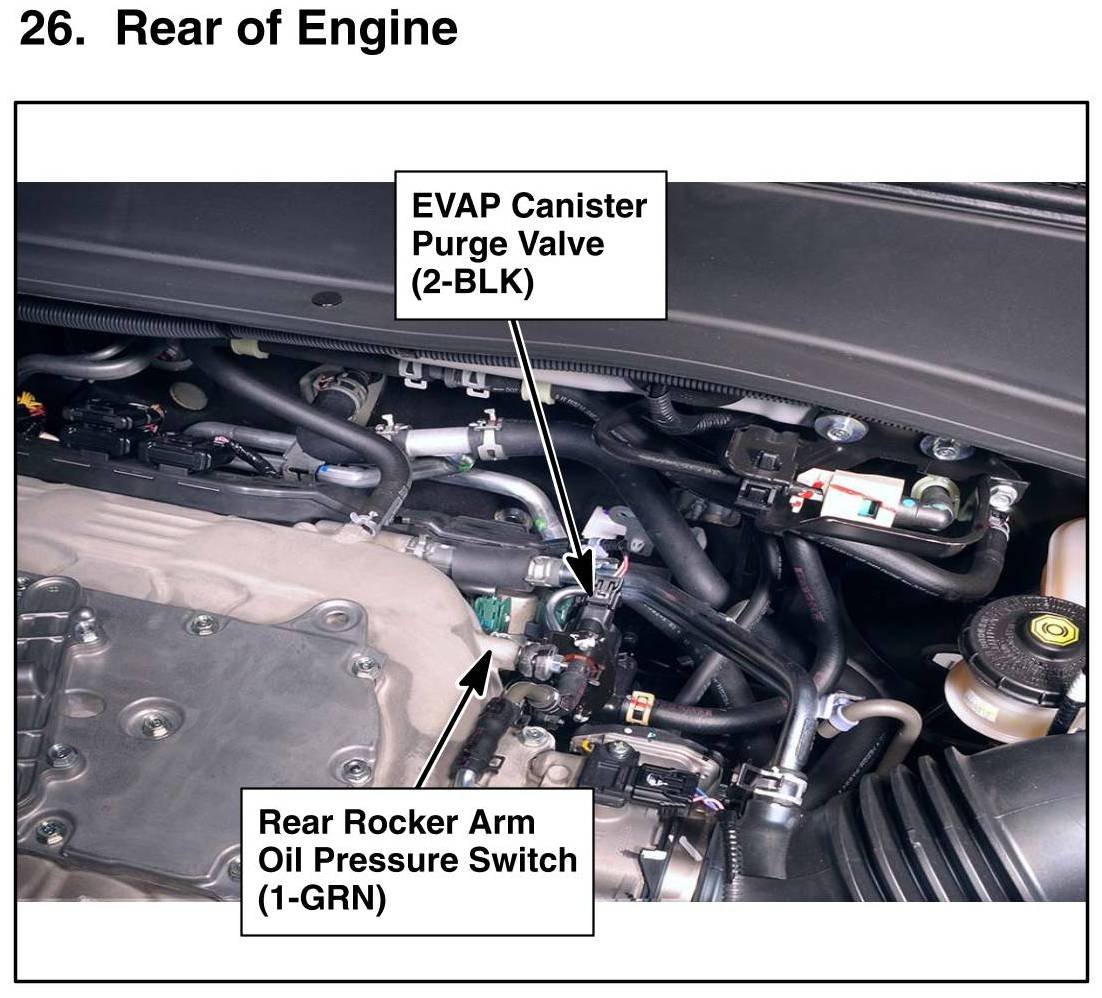 26. Rear of Engine

EVAP Canister Purge Valve (2-BLK)

Rear Rocker Arm Oil Pressure Switch (1-GRN)