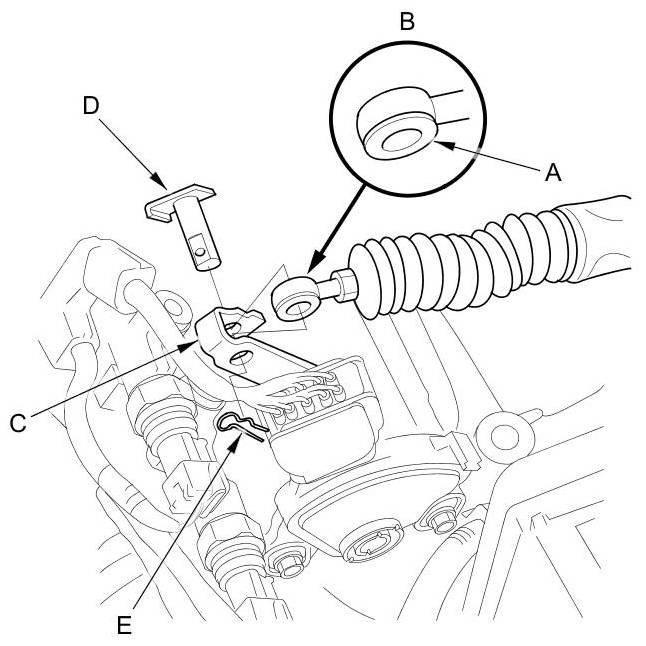 B

D

A

C

E