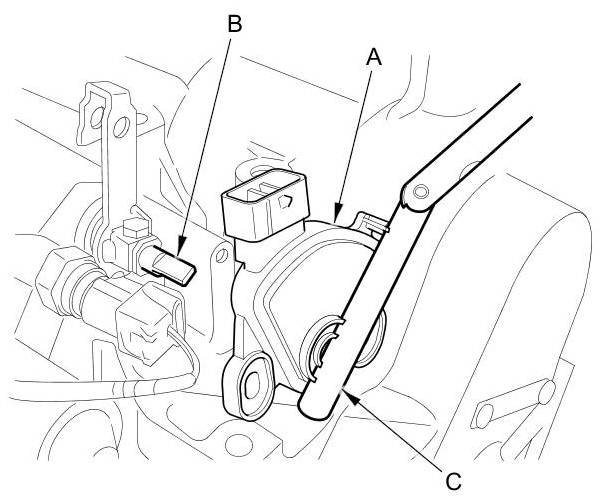 B
A
C