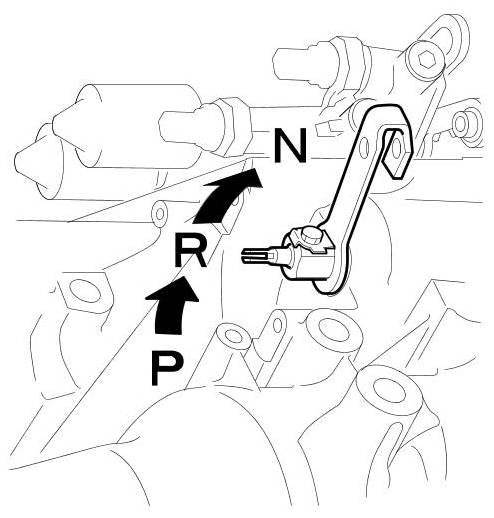 N
R
P