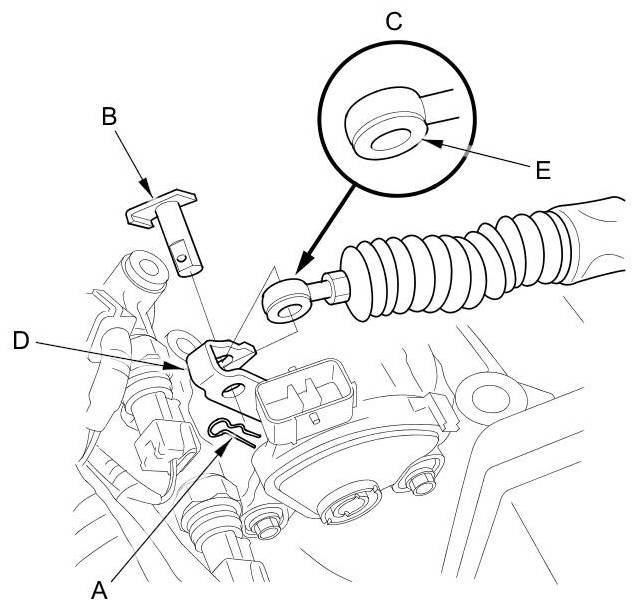 C

B

E

D

A