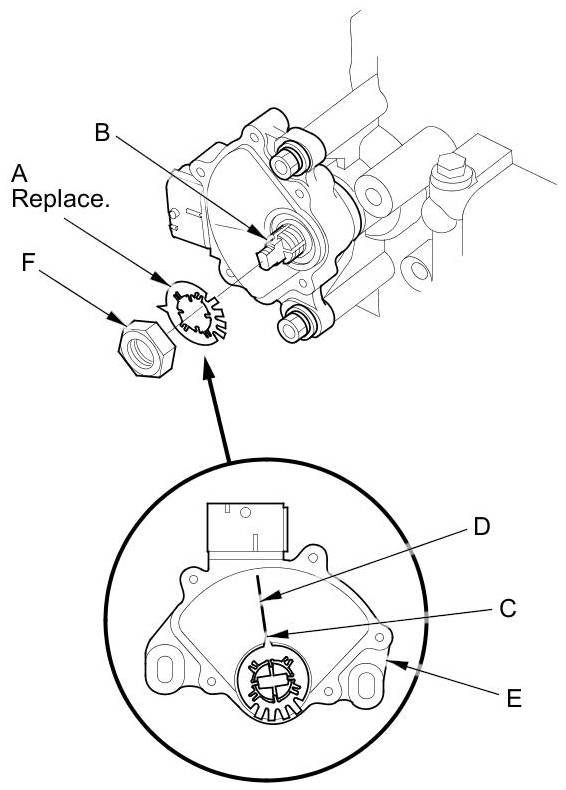 B
A
Replace.
F
D
C
E