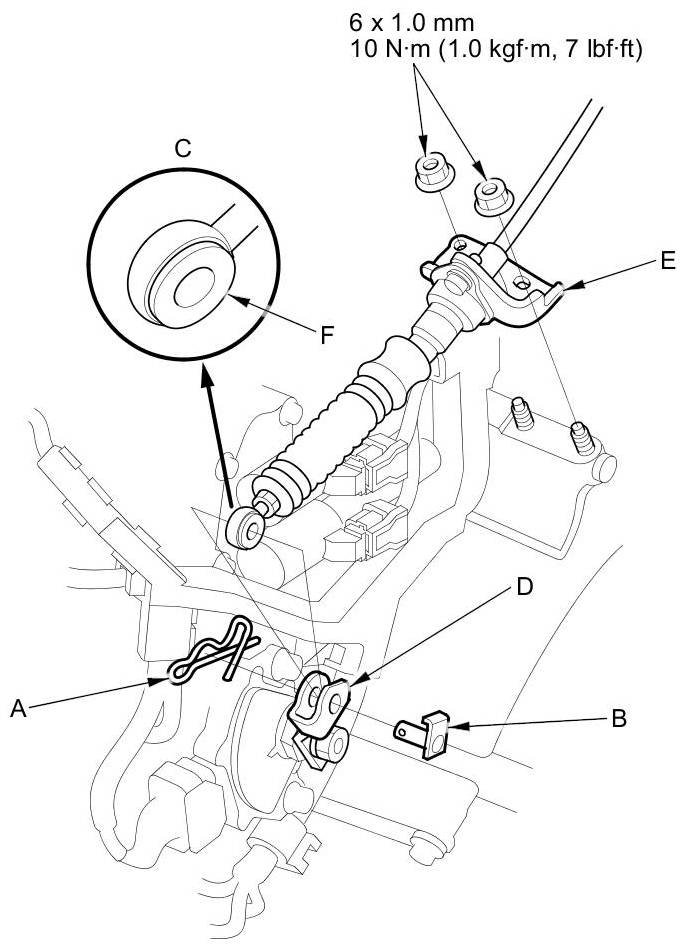 6 x 1.0 mm
10 N·m (1.0 kgf·m, 7 lbf·ft)

C

E

F

D

A

B