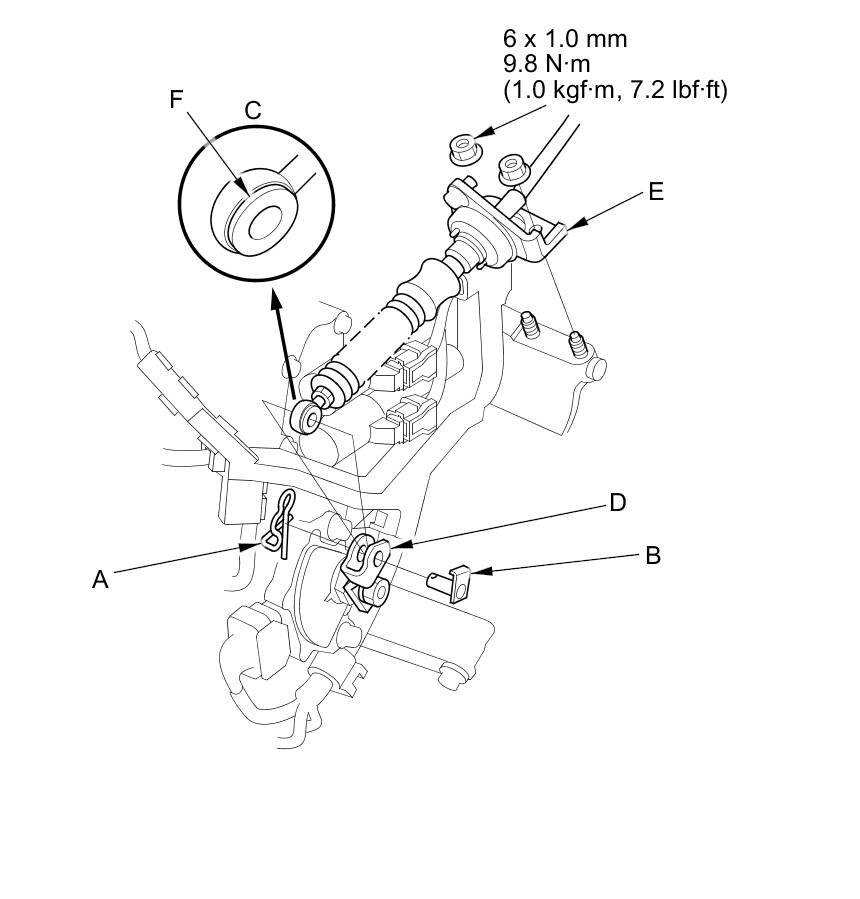 6 x 1.0 mm
9.8 N·m
(1.0 kgf·m, 7.2 lbf·ft)

F

C

E

D

B

A