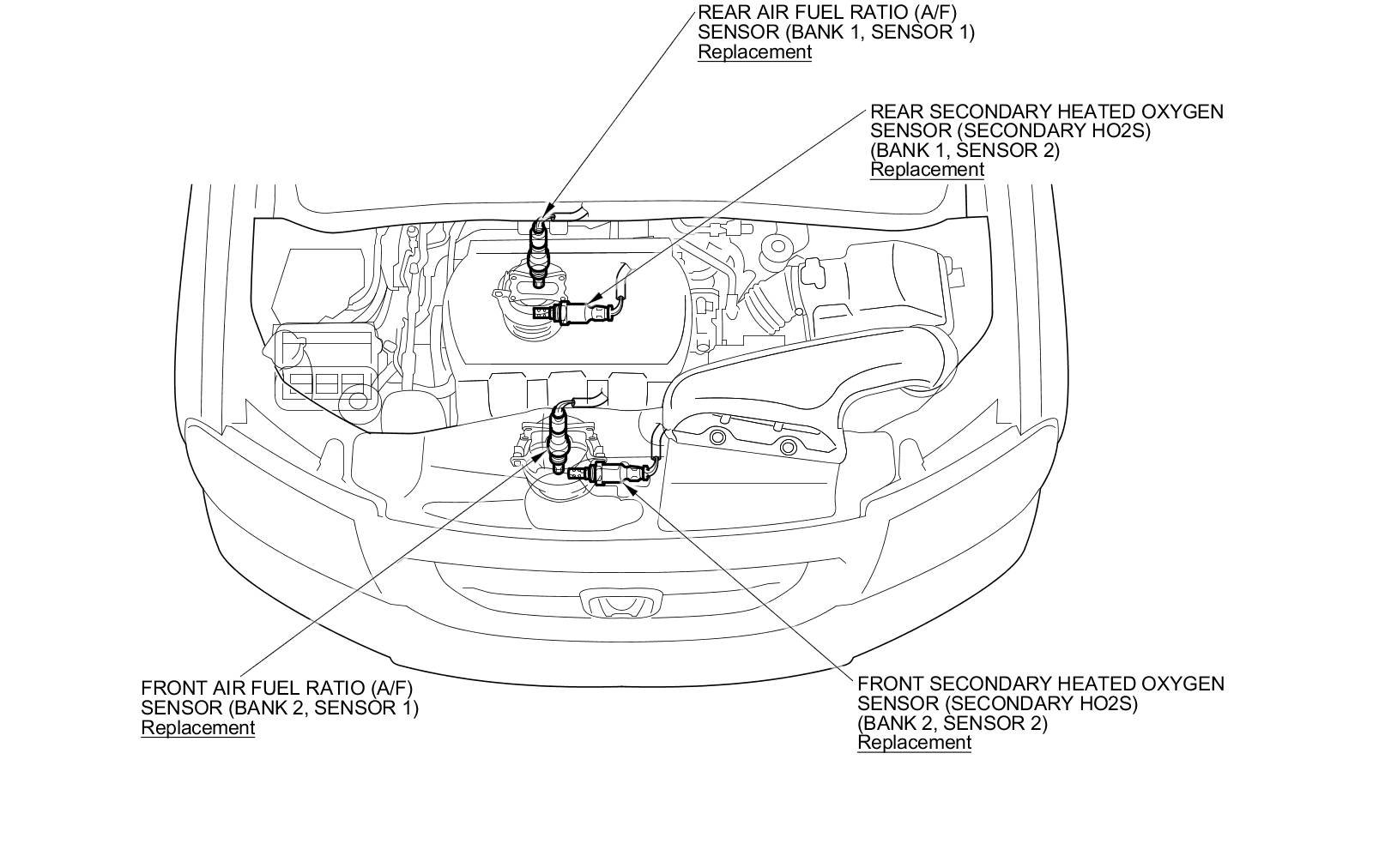 REAR AIR FUEL RATIO (A/F) SENSOR (BANK 1, SENSOR 1)
Replacement

REAR SECONDARY HEATED OXYGEN SENSOR (SECONDARY HO2S) (BANK 1, SENSOR 2)
Replacement

FRONT AIR FUEL RATIO (A/F) SENSOR (BANK 2, SENSOR 1)
Replacement

FRONT SECONDARY HEATED OXYGEN SENSOR (SECONDARY HO2S) (BANK 2, SENSOR 2)
Replacement