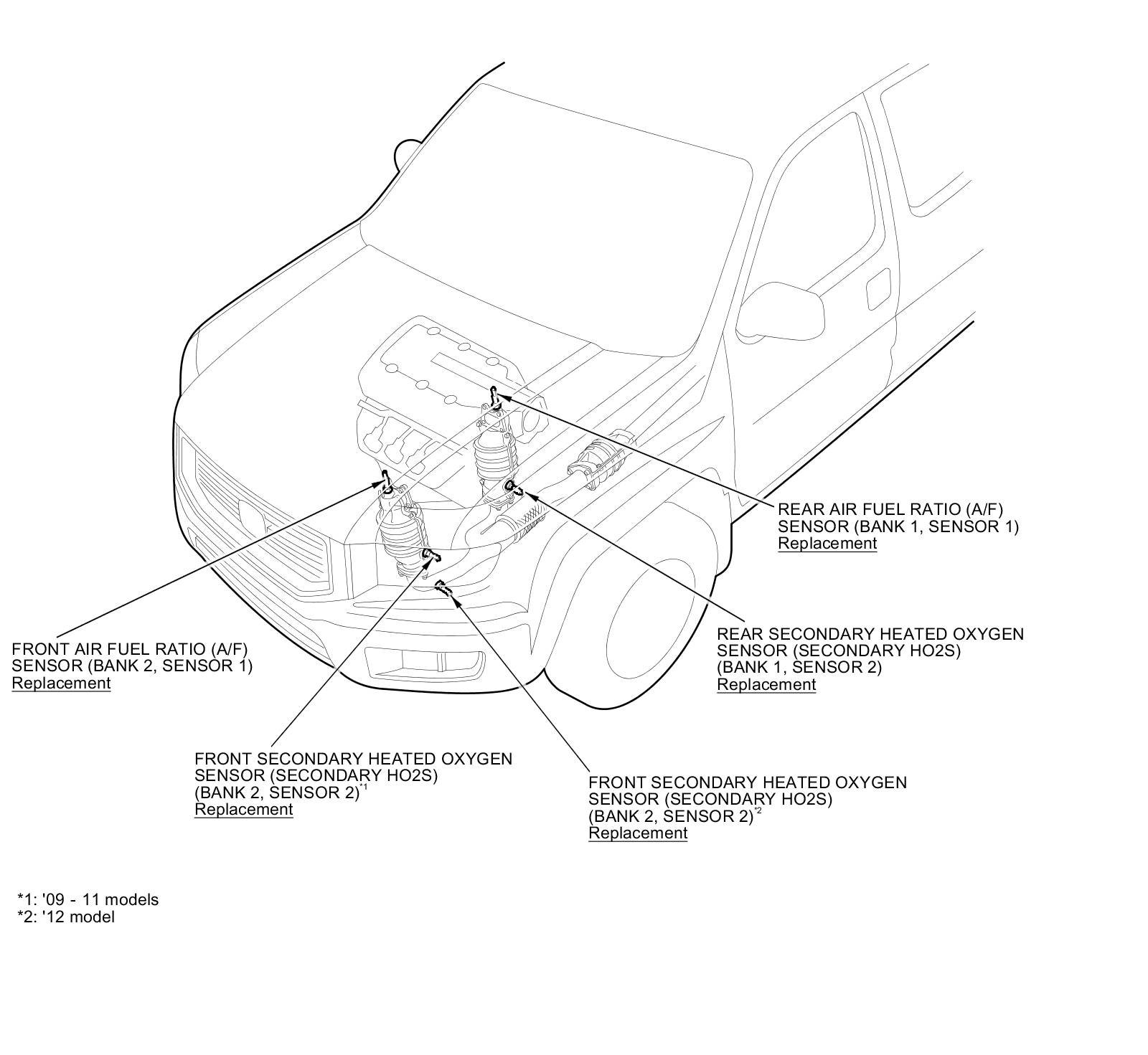 REAR AIR FUEL RATIO (A/F) SENSOR (BANK 1, SENSOR 1)
Replacement

FRONT AIR FUEL RATIO (A/F) SENSOR (BANK 2, SENSOR 1)
Replacement

REAR SECONDARY HEATED OXYGEN SENSOR (SECONDARY HO2S) (BANK 1, SENSOR 2)
Replacement

FRONT SECONDARY HEATED OXYGEN SENSOR (SECONDARY HO2S) (BANK 2, SENSOR 2)$^{*1}$
Replacement

FRONT SECONDARY HEATED OXYGEN SENSOR (SECONDARY HO2S) (BANK 2, SENSOR 2)$^{*2}$
Replacement

*1: '09 - 11 models
*2: '12 model