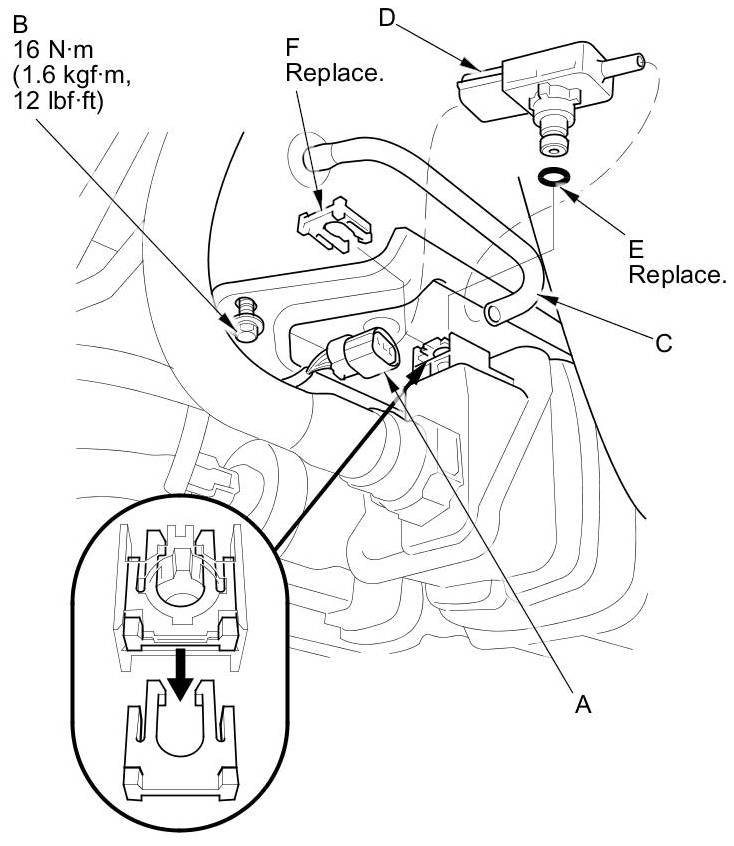 B
16 N·m
(1.6 kgf·m,
12 lbf·ft)

F
Replace.

D

E
Replace.

C

A