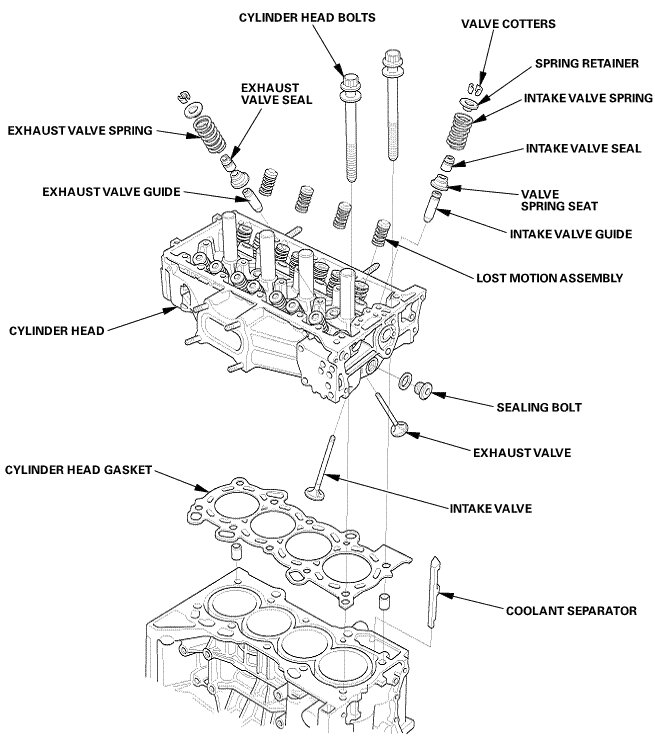 CYLINDER HEAD BOLTS

VALVE COTTERS

SPRING RETAINER

EXHAUST VALVE SEAL

INTAKE VALVE SPRING

EXHAUST VALVE SPRING

INTAKE VALVE SEAL

EXHAUST VALVE GUIDE

VALVE SPRING SEAT

INTAKE VALVE GUIDE

LOST MOTION ASSEMBLY

CYLINDER HEAD

SEALING BOLT

EXHAUST VALVE

CYLINDER HEAD GASKET

INTAKE VALVE

COOLANT SEPARATOR