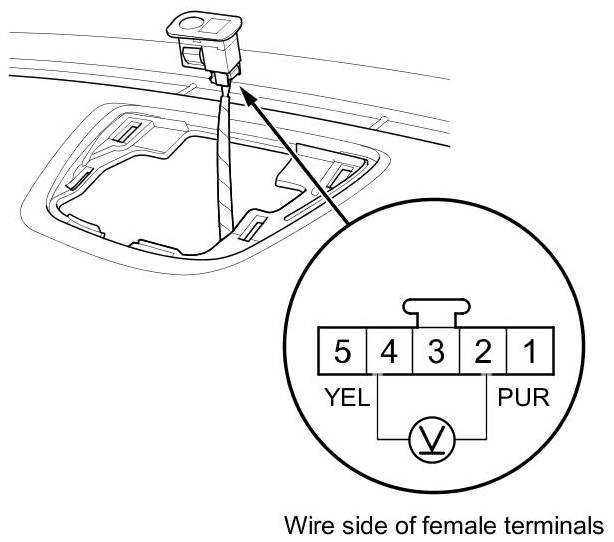 5 4 3 2 1

YEL PUR

V

Wire side of female terminals