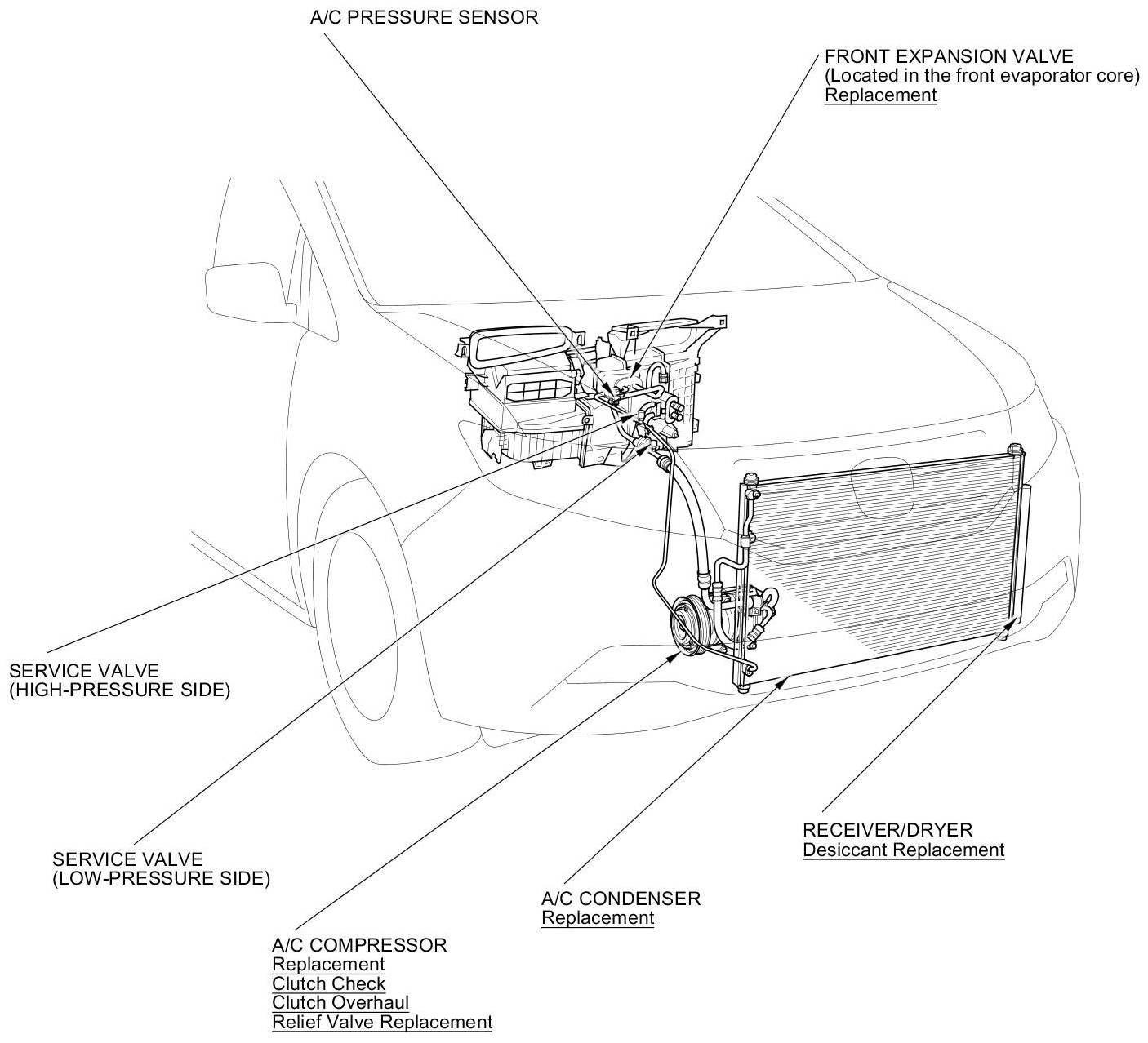 A/C PRESSURE SENSOR

FRONT EXPANSION VALVE
(Located in the front evaporator core)
Replacement

SERVICE VALVE
(HIGH-PRESSURE SIDE)

SERVICE VALVE
(LOW-PRESSURE SIDE)

A/C COMPRESSOR
Replacement
Clutch Check
Clutch Overhaul
Relief Valve Replacement

A/C CONDENSER
Replacement

RECEIVER/DRYER
Desiccant Replacement