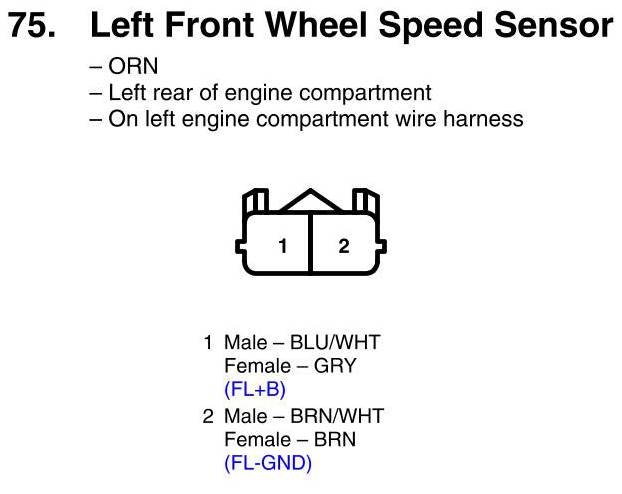 75. Left Front Wheel Speed Sensor

– ORN
– Left rear of engine compartment
– On left engine compartment wire harness

1

2

1 Male – BLU/WHT
Female – GRY
(FL+B)

2 Male – BRN/WHT
Female – BRN
(FL-GND)