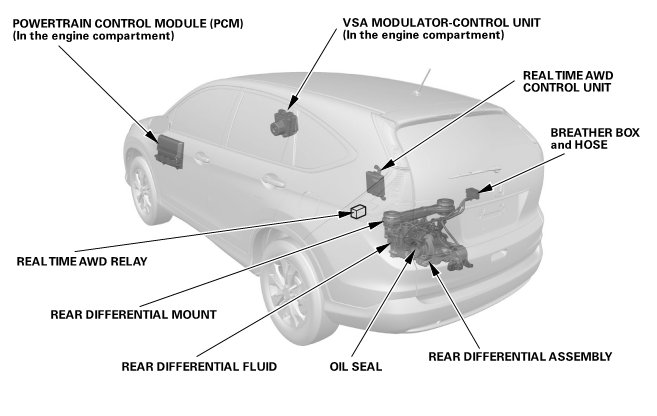 POWERTRAIN CONTROL MODULE (PCM)
(In the engine compartment)

VSA MODULATOR-CONTROL UNIT
(In the engine compartment)

REAL TIME AWD
CONTROL UNIT

BREATHER BOX
and HOSE

REAL TIME AWD RELAY

REAR DIFFERENTIAL MOUNT

REAR DIFFERENTIAL FLUID

OIL SEAL

REAR DIFFERENTIAL ASSEMBLY