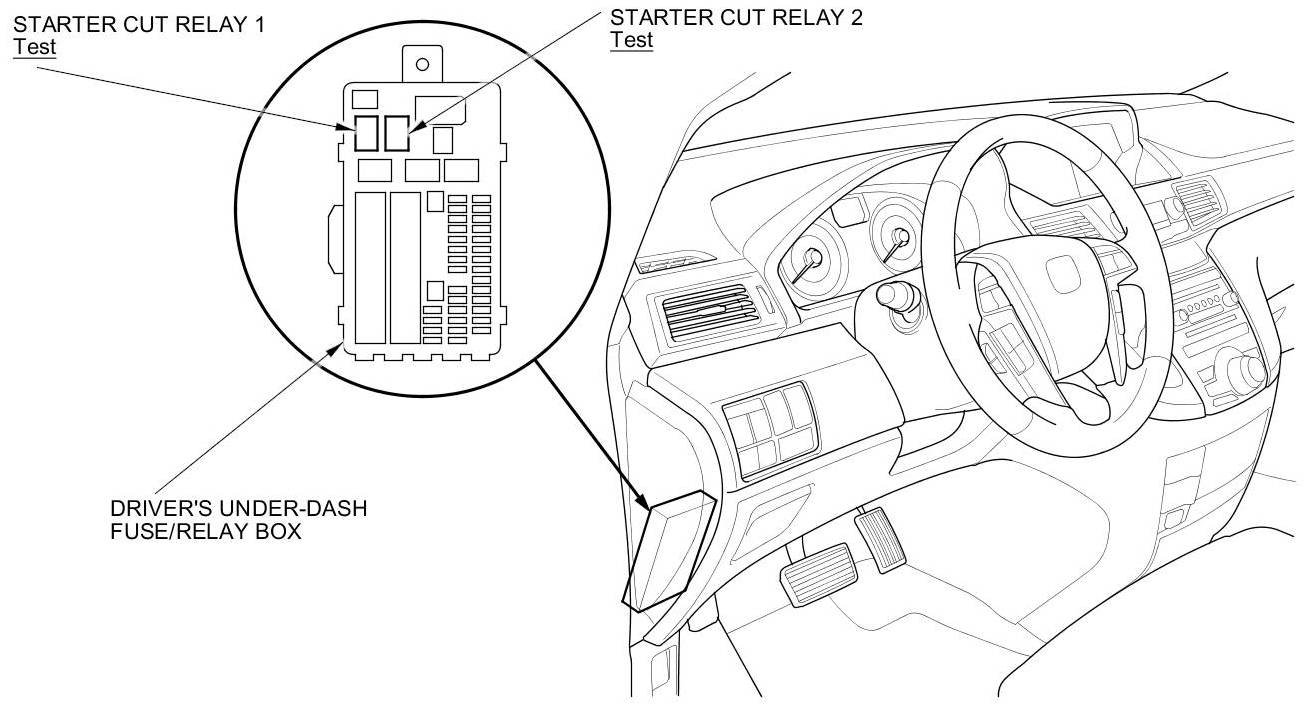 STARTER CUT RELAY 1
Test

STARTER CUT RELAY 2
Test

DRIVER'S UNDER-DASH
FUSE/RELAY BOX