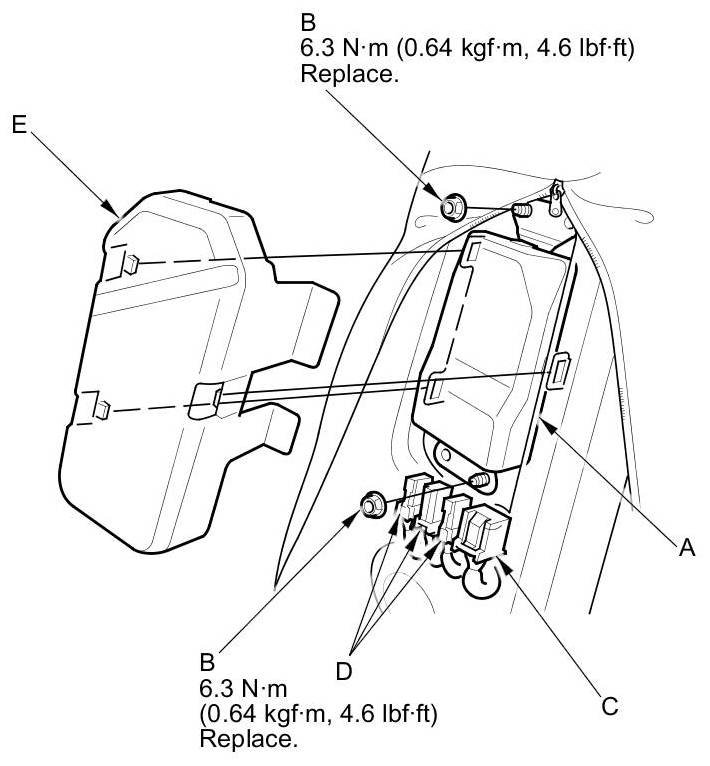 B
6.3 N·m (0.64 kgf·m, 4.6 lbf·ft)
Replace.

E

A

B
6.3 N·m
(0.64 kgf·m, 4.6 lbf·ft)
Replace.

D

C