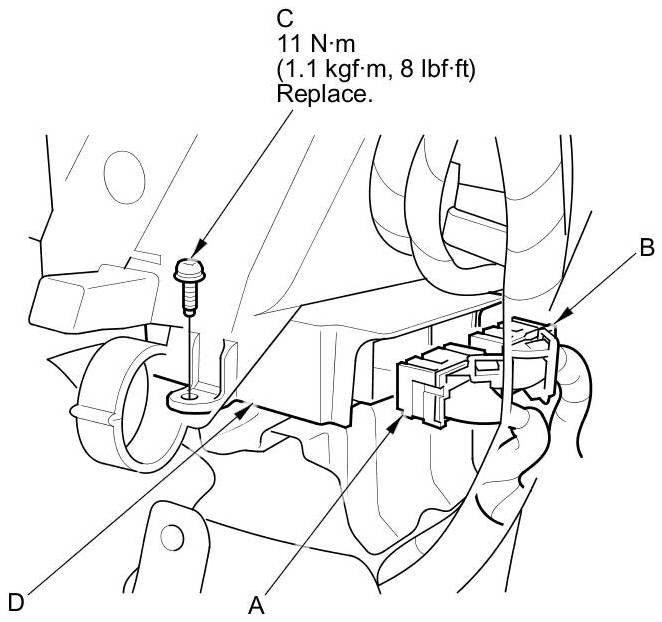 C
11 N·m
(1.1 kgf·m, 8 lbf·ft)
Replace.

B

D

A