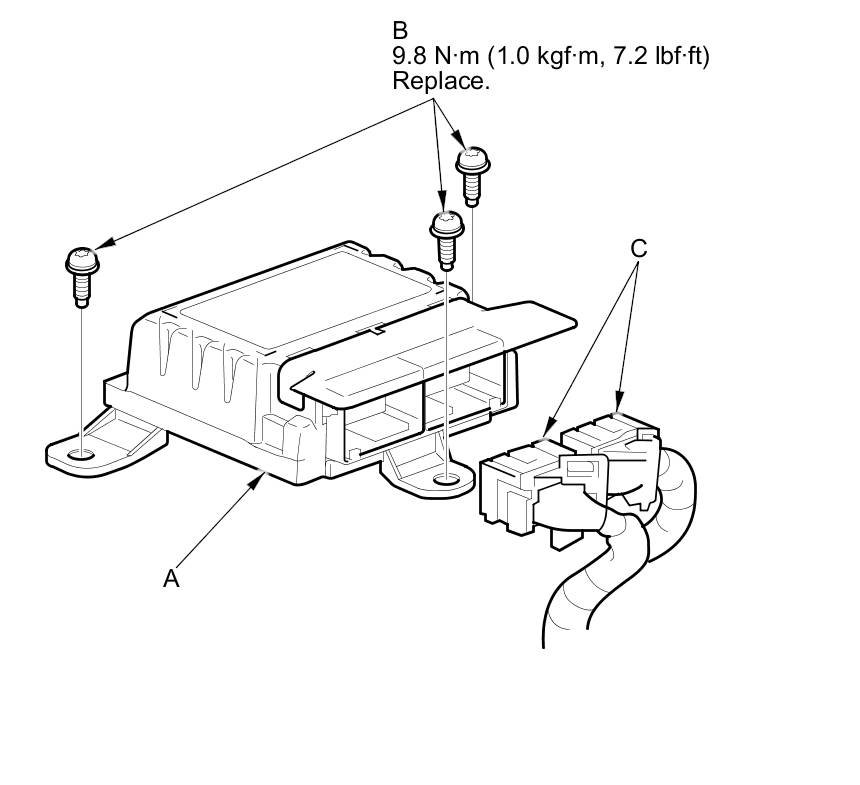 B
9.8 N·m (1.0 kgf·m, 7.2 lbf·ft)
Replace.

C

A