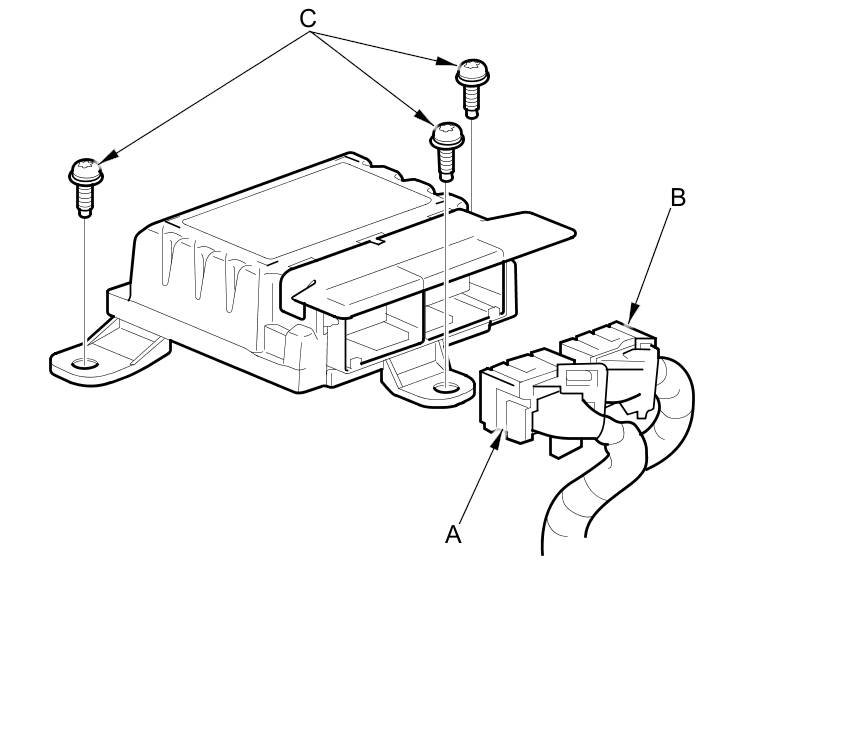 C

B

A