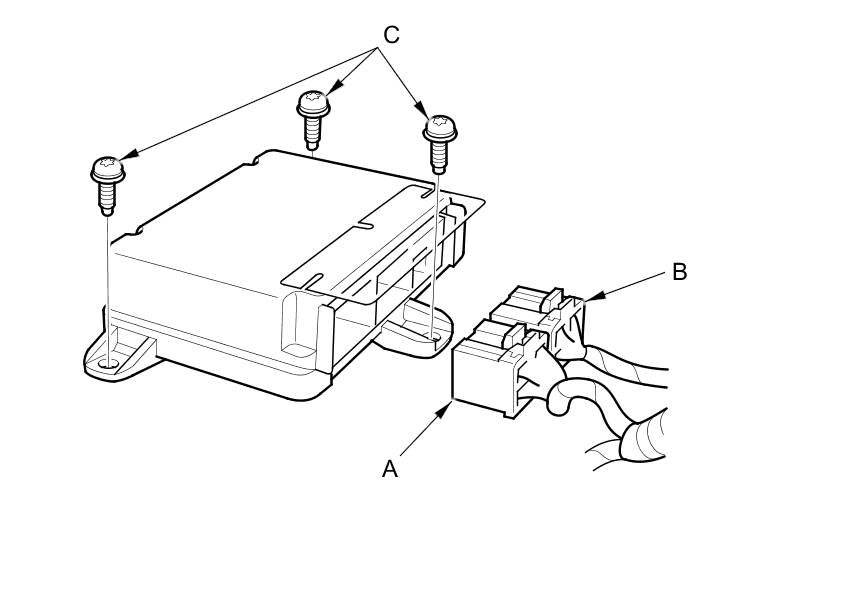 C
B
A