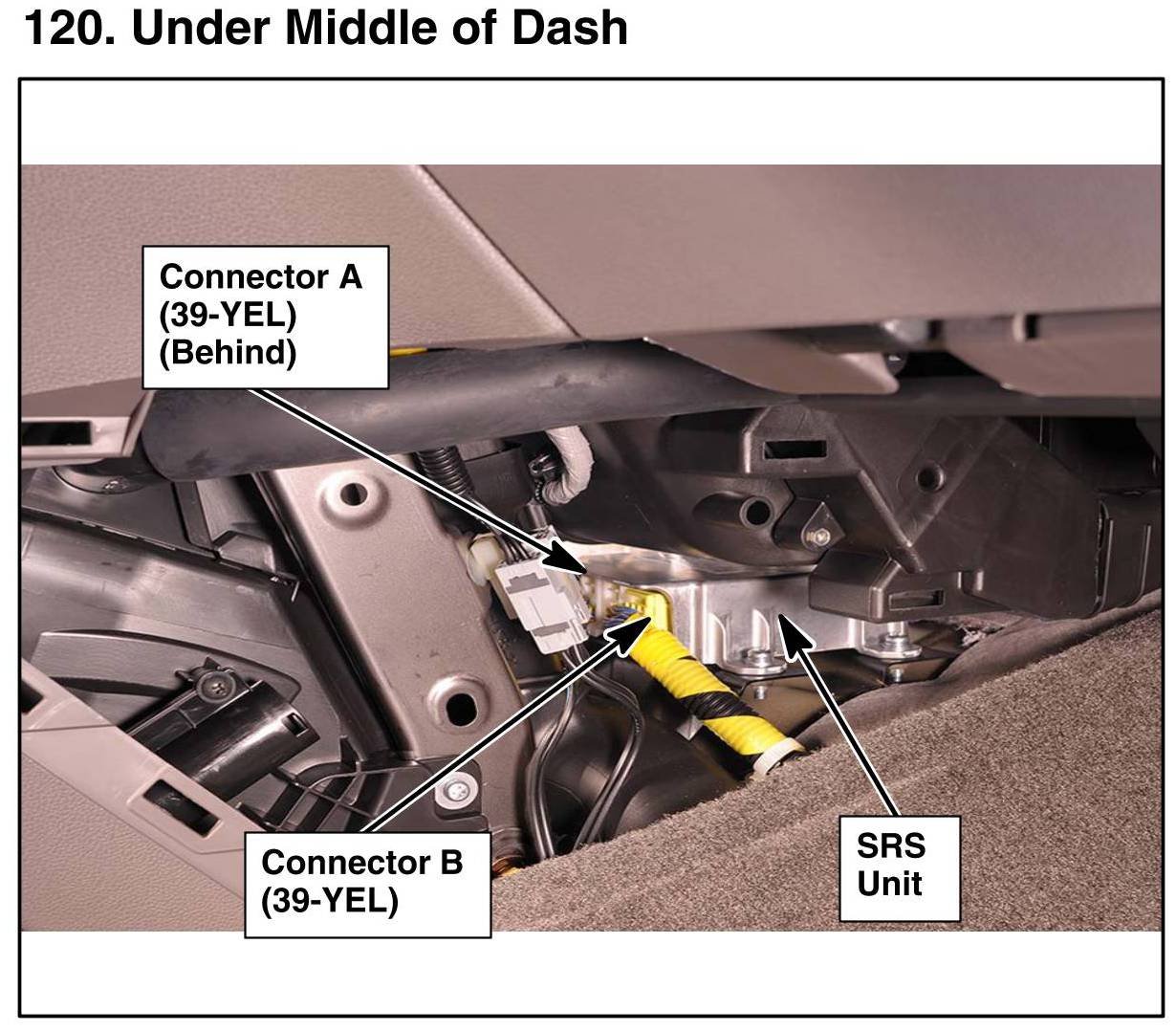 120. Under Middle of Dash

Connector A
(39-YEL)
(Behind)

Connector B
(39-YEL)

SRS
Unit