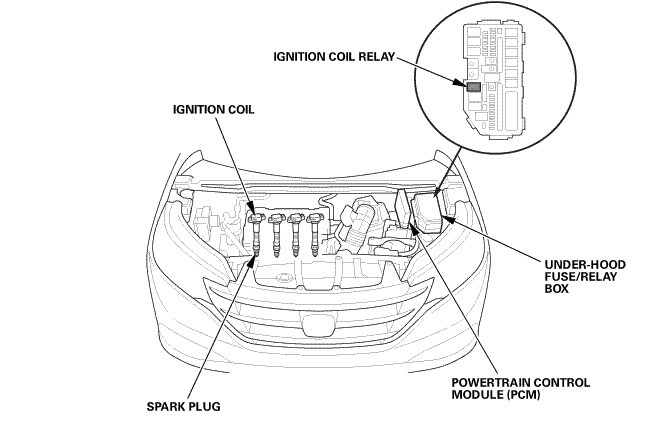 IGNITION COIL RELAY

IGNITION COIL

UNDER-HOOD FUSE/RELAY BOX

POWERTRAIN CONTROL MODULE (PCM)

SPARK PLUG