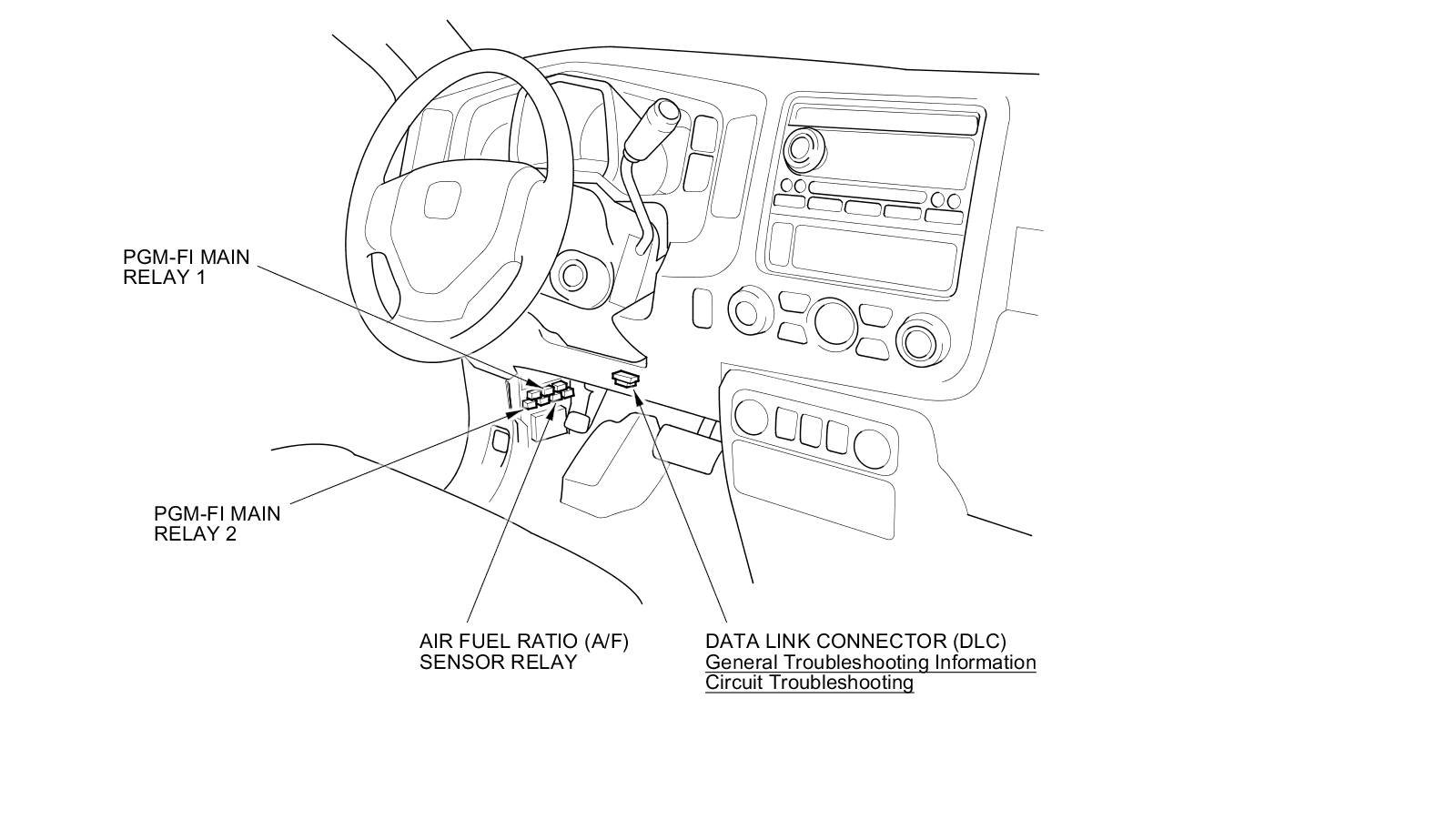 PGM-FI MAIN
RELAY 1

PGM-FI MAIN
RELAY 2

AIR FUEL RATIO (A/F)
SENSOR RELAY

DATA LINK CONNECTOR (DLC)
General Troubleshooting Information
Circuit Troubleshooting