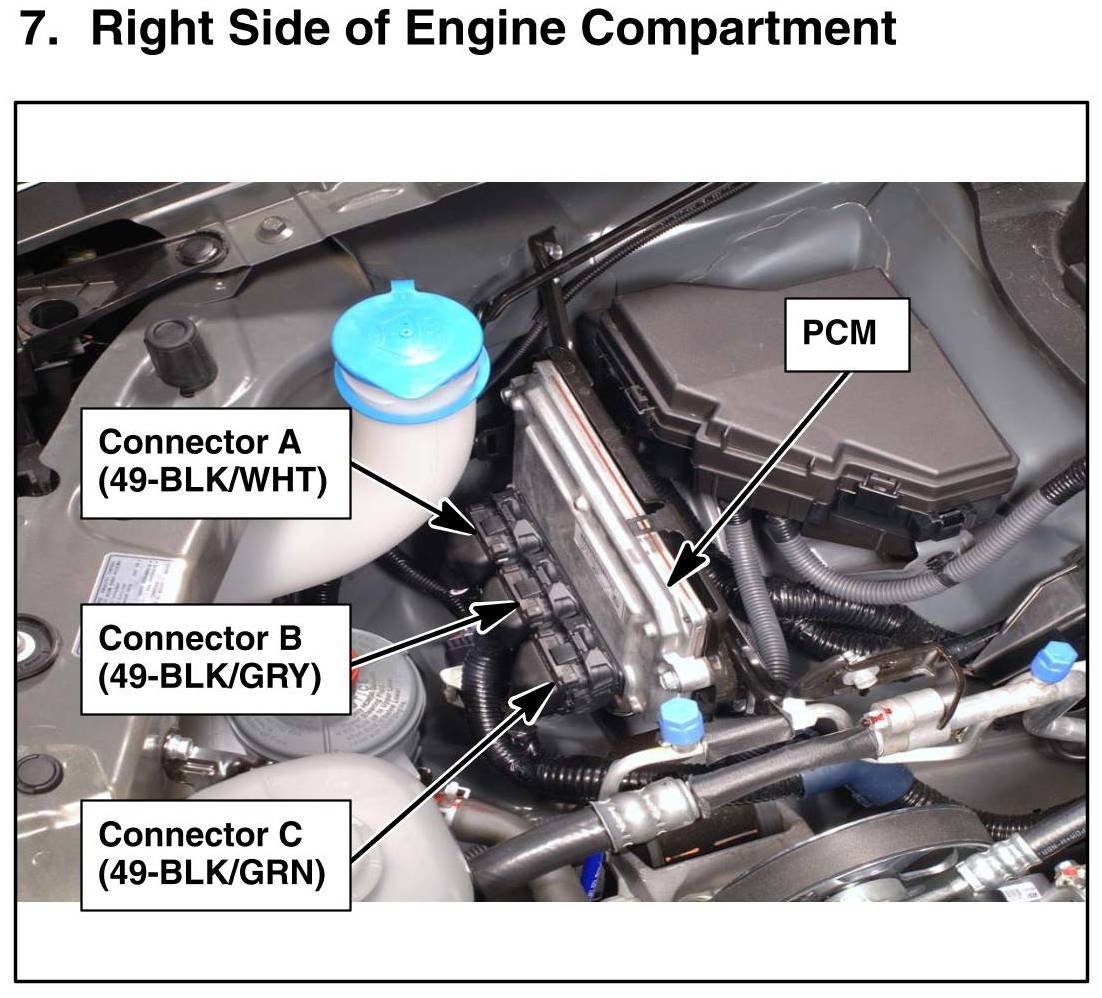 7. Right Side of Engine Compartment

PCM

Connector A
(49-BLK/WHT)

Connector B
(49-BLK/GRY)

Connector C
(49-BLK/GRN)