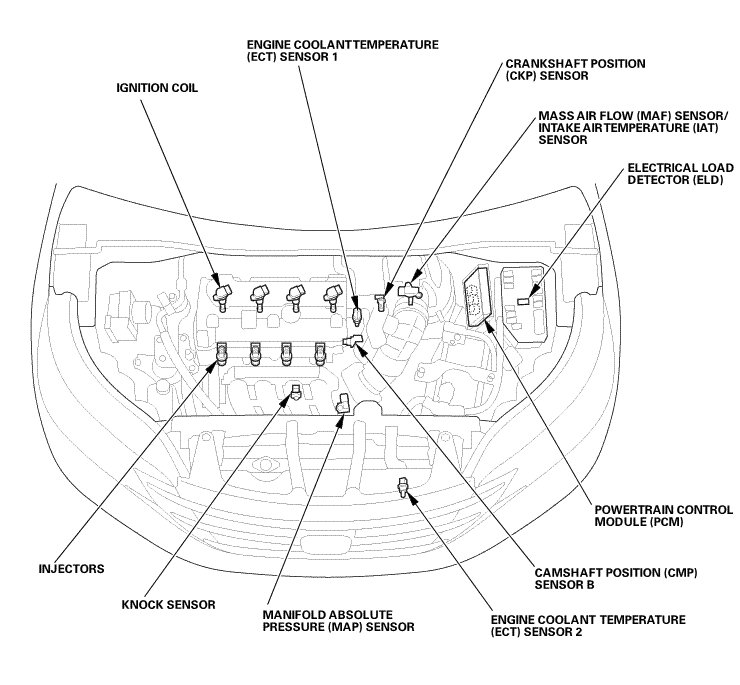 ENGINE COOLANT TEMPERATURE (ECT) SENSOR 1

IGNITION COIL

CRANKSHAFT POSITION (CKP) SENSOR

MASS AIR FLOW (MAF) SENSOR/ INTAKE AIR TEMPERATURE (IAT) SENSOR

ELECTRICAL LOAD DETECTOR (ELD)

POWERTRAIN CONTROL MODULE (PCM)

INJECTORS

CAMSHAFT POSITION (CMP) SENSOR B

KNOCK SENSOR

MANIFOLD ABSOLUTE PRESSURE (MAP) SENSOR

ENGINE COOLANT TEMPERATURE (ECT) SENSOR 2