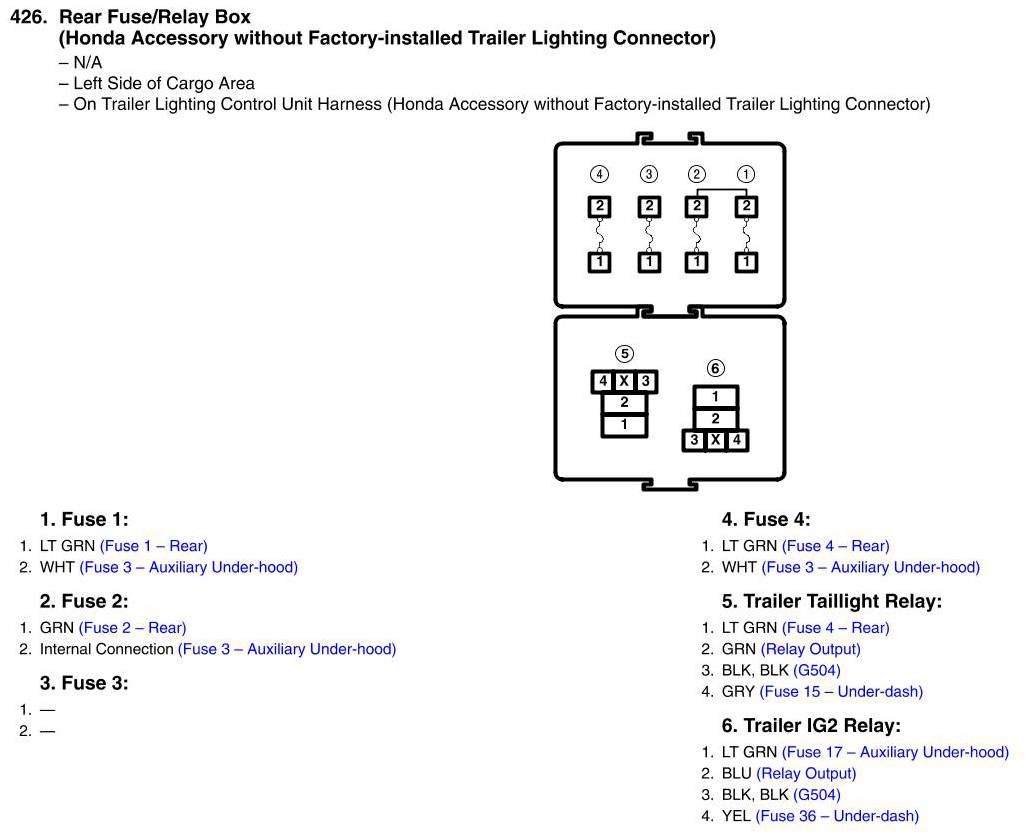 426. Rear Fuse/Relay Box
(Honda Accessory without Factory-installed Trailer Lighting Connector)
– N/A
– Left Side of Cargo Area
– On Trailer Lighting Control Unit Harness (Honda Accessory without Factory-installed Trailer Lighting Connector)

4 3 2 1
2 2 2 2
1 1 1 1

5
4 X 3
2
1

6
1
2
3 X 4

1. Fuse 1:
1. LT GRN (Fuse 1 – Rear)
2. WHT (Fuse 3 – Auxiliary Under-hood)

2. Fuse 2:
1. GRN (Fuse 2 – Rear)
2. Internal Connection (Fuse 3 – Auxiliary Under-hood)

3. Fuse 3:
1. —
2. —

4. Fuse 4:
1. LT GRN (Fuse 4 – Rear)
2. WHT (Fuse 3 – Auxiliary Under-hood)

5. Trailer Taillight Relay:
1. LT GRN (Fuse 4 – Rear)
2. GRN (Relay Output)
3. BLK, BLK (G504)
4. GRY (Fuse 15 – Under-dash)

6. Trailer IG2 Relay:
1. LT GRN (Fuse 17 – Auxiliary Under-hood)
2. BLU (Relay Output)
3. BLK, BLK (G504)
4. YEL (Fuse 36 – Under-dash)