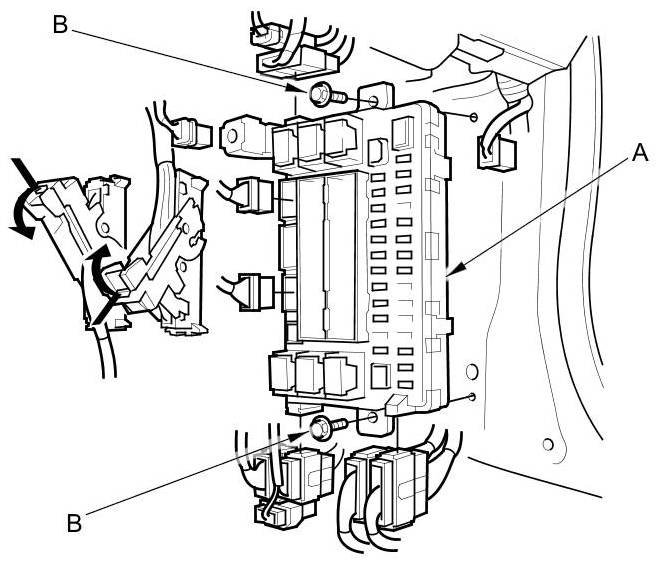 B
A
B