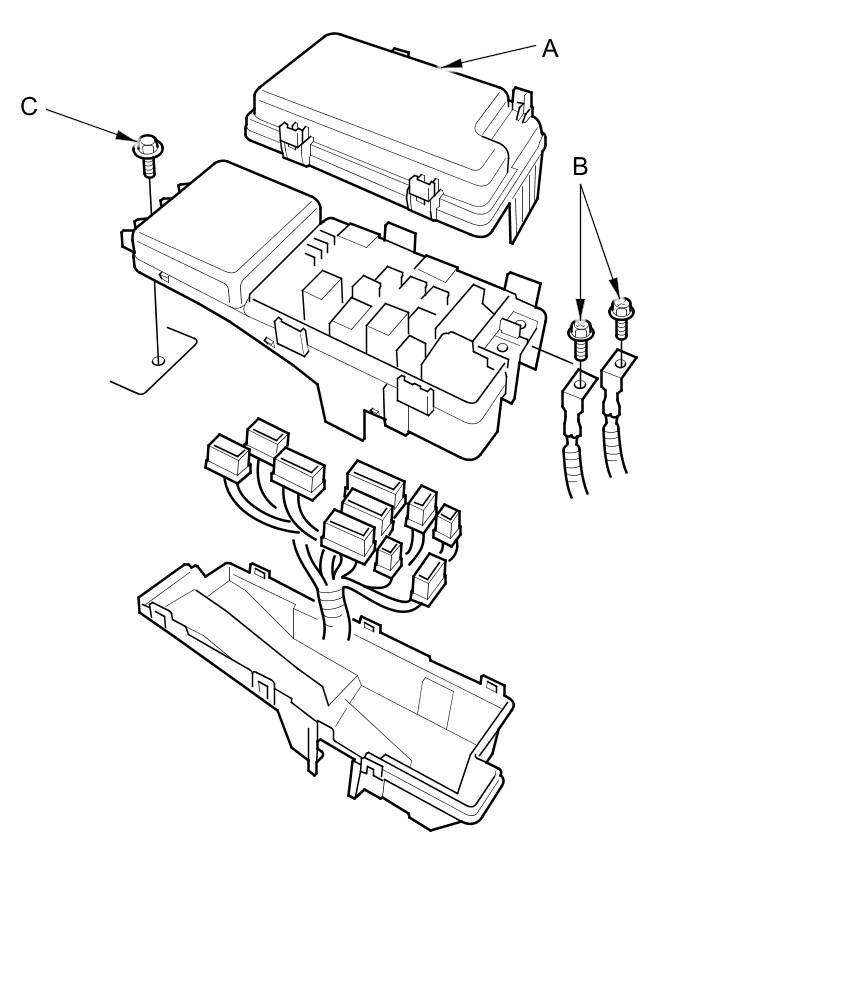 A
C
B