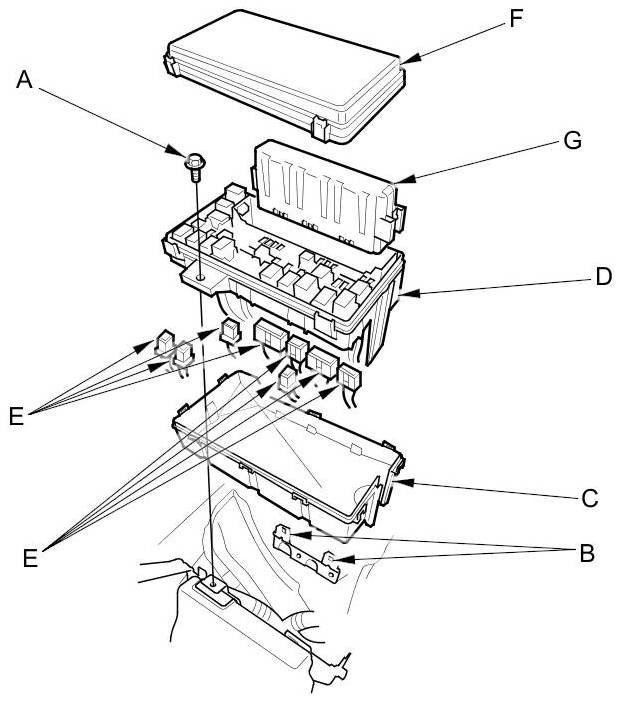 F
A
G
D
E
C
E
B