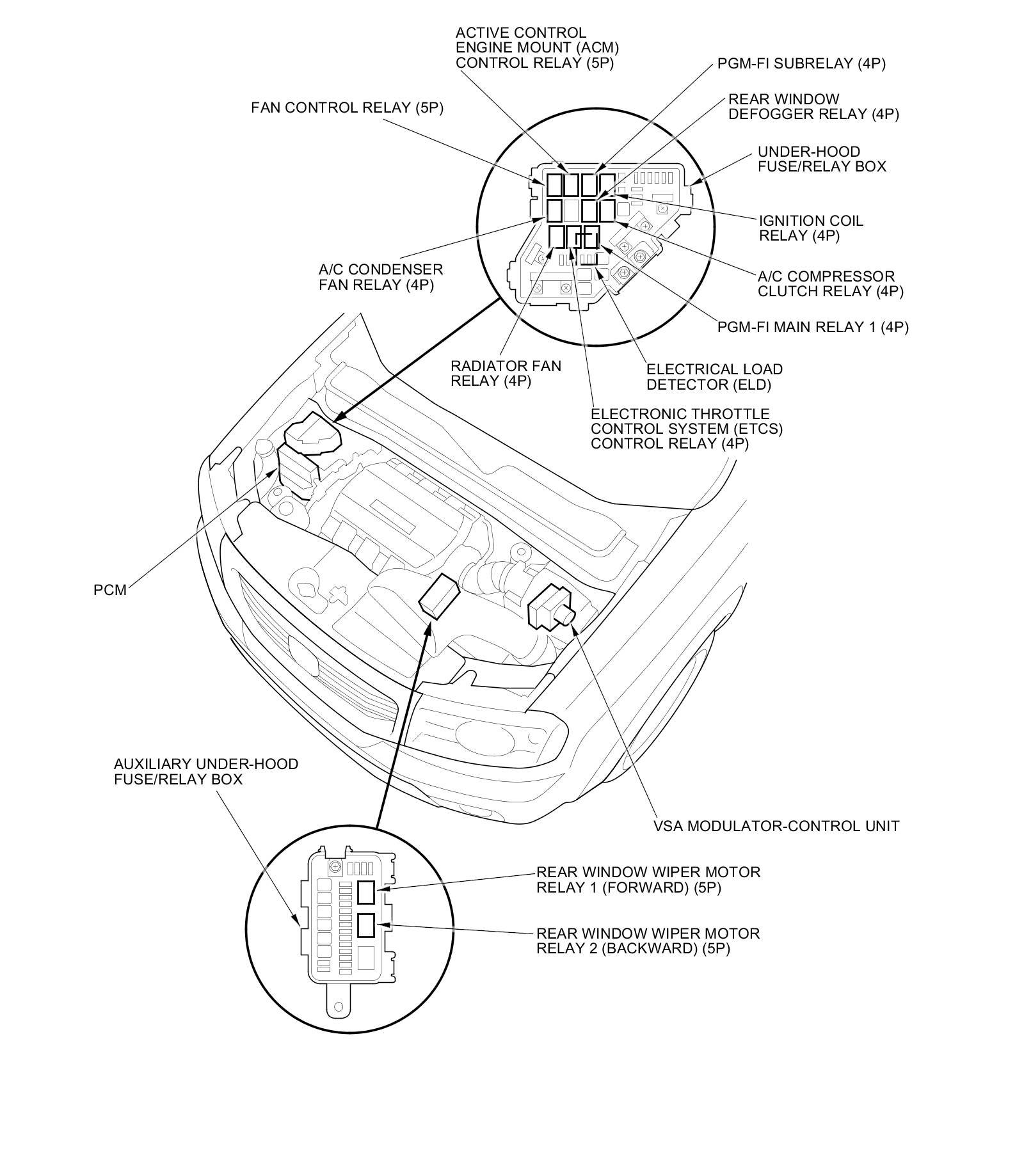 ACTIVE CONTROL ENGINE MOUNT (ACM) CONTROL RELAY (5P)

PGM-FI SUBRELAY (4P)

FAN CONTROL RELAY (5P)

REAR WINDOW DEFOGGER RELAY (4P)

UNDER-HOOD FUSE/RELAY BOX

IGNITION COIL RELAY (4P)

A/C CONDENSER FAN RELAY (4P)

A/C COMPRESSOR CLUTCH RELAY (4P)

PGM-FI MAIN RELAY 1 (4P)

RADIATOR FAN RELAY (4P)

ELECTRICAL LOAD DETECTOR (ELD)

ELECTRONIC THROTTLE CONTROL SYSTEM (ETCS) CONTROL RELAY (4P)

PCM

AUXILIARY UNDER-HOOD FUSE/RELAY BOX

VSA MODULATOR-CONTROL UNIT

REAR WINDOW WIPER MOTOR RELAY 1 (FORWARD) (5P)

REAR WINDOW WIPER MOTOR RELAY 2 (BACKWARD) (5P)