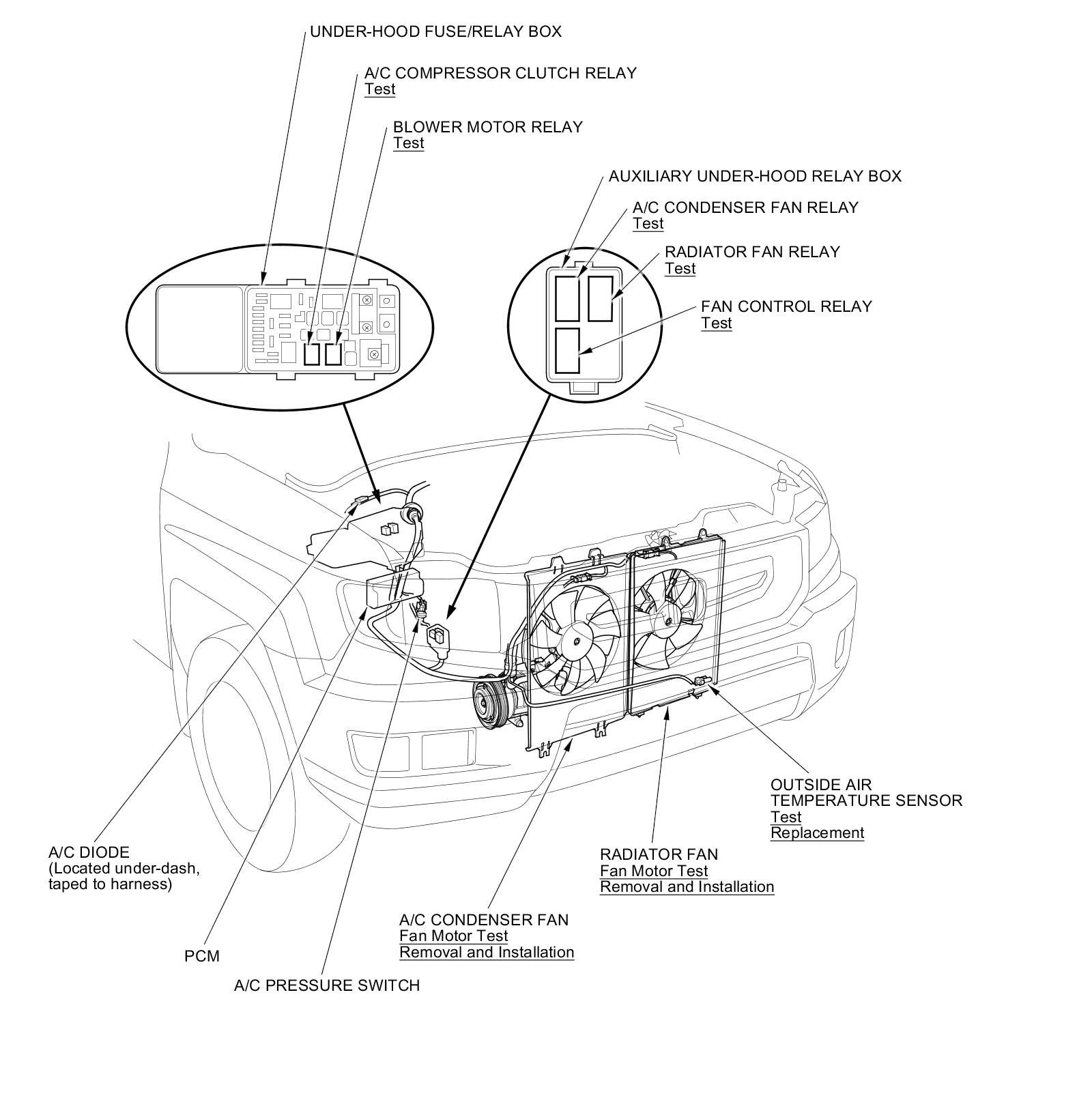 UNDER-HOOD FUSE/RELAY BOX

A/C COMPRESSOR CLUTCH RELAY
Test

BLOWER MOTOR RELAY
Test

AUXILIARY UNDER-HOOD RELAY BOX

A/C CONDENSER FAN RELAY
Test

RADIATOR FAN RELAY
Test

FAN CONTROL RELAY
Test

OUTSIDE AIR
TEMPERATURE SENSOR
Test
Replacement

RADIATOR FAN
Fan Motor Test
Removal and Installation

A/C DIODE
(Located under-dash,
taped to harness)

A/C CONDENSER FAN
Fan Motor Test
Removal and Installation

PCM

A/C PRESSURE SWITCH