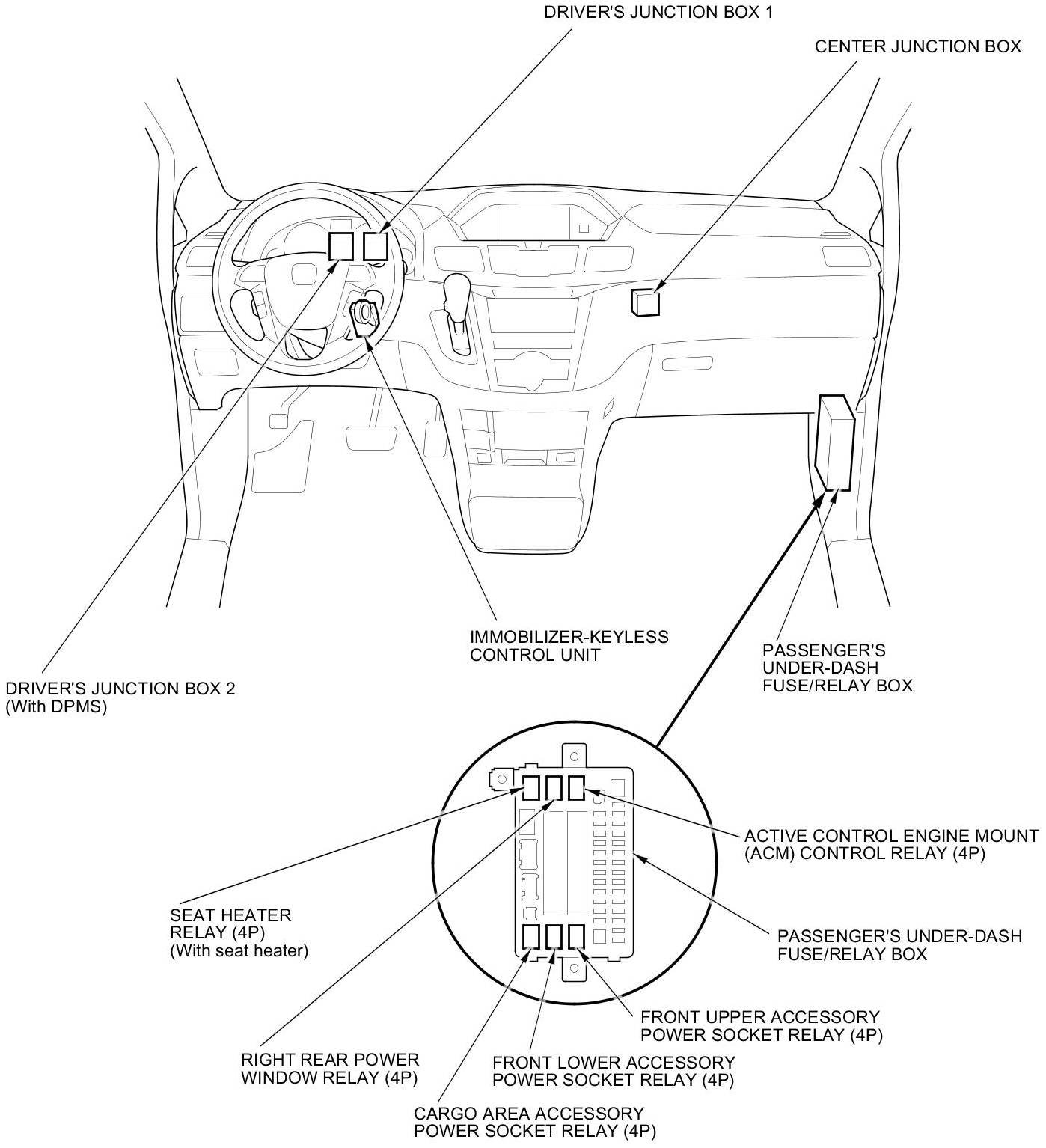 DRIVER'S JUNCTION BOX 1

CENTER JUNCTION BOX

IMMOBILIZER-KEYLESS CONTROL UNIT

PASSENGER'S UNDER-DASH FUSE/RELAY BOX

DRIVER'S JUNCTION BOX 2 (With DPMS)

ACTIVE CONTROL ENGINE MOUNT (ACM) CONTROL RELAY (4P)

SEAT HEATER RELAY (4P) (With seat heater)

PASSENGER'S UNDER-DASH FUSE/RELAY BOX

FRONT UPPER ACCESSORY POWER SOCKET RELAY (4P)

RIGHT REAR POWER WINDOW RELAY (4P)

FRONT LOWER ACCESSORY POWER SOCKET RELAY (4P)

CARGO AREA ACCESSORY POWER SOCKET RELAY (4P)