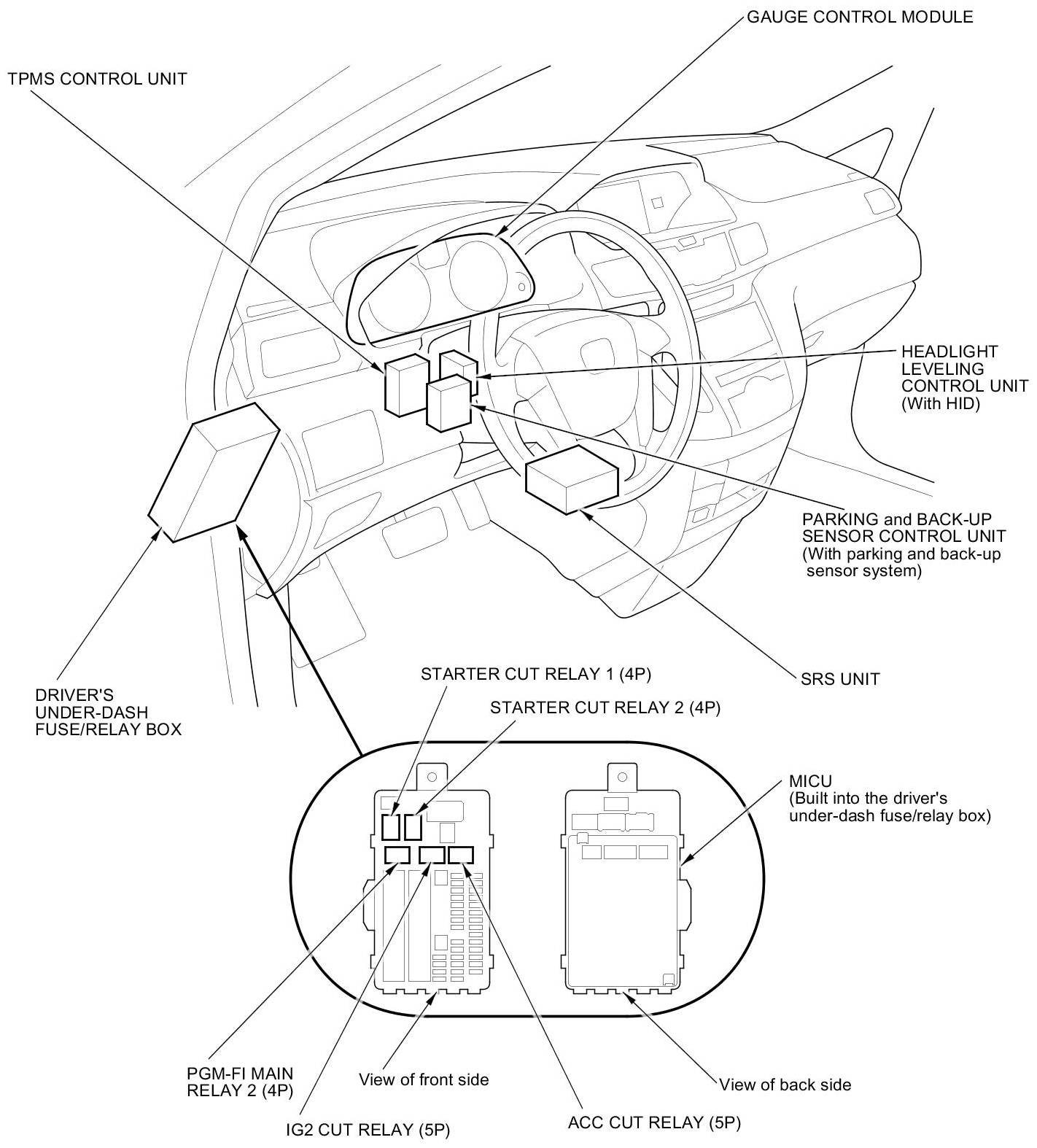 GAUGE CONTROL MODULE

TPMS CONTROL UNIT

HEADLIGHT LEVELING CONTROL UNIT (With HID)

PARKING and BACK-UP SENSOR CONTROL UNIT (With parking and back-up sensor system)

SRS UNIT

DRIVER'S UNDER-DASH FUSE/RELAY BOX

STARTER CUT RELAY 1 (4P)

STARTER CUT RELAY 2 (4P)

MICU (Built into the driver's under-dash fuse/relay box)

PGM-FI MAIN RELAY 2 (4P)

View of front side

IG2 CUT RELAY (5P)

ACC CUT RELAY (5P)

View of back side