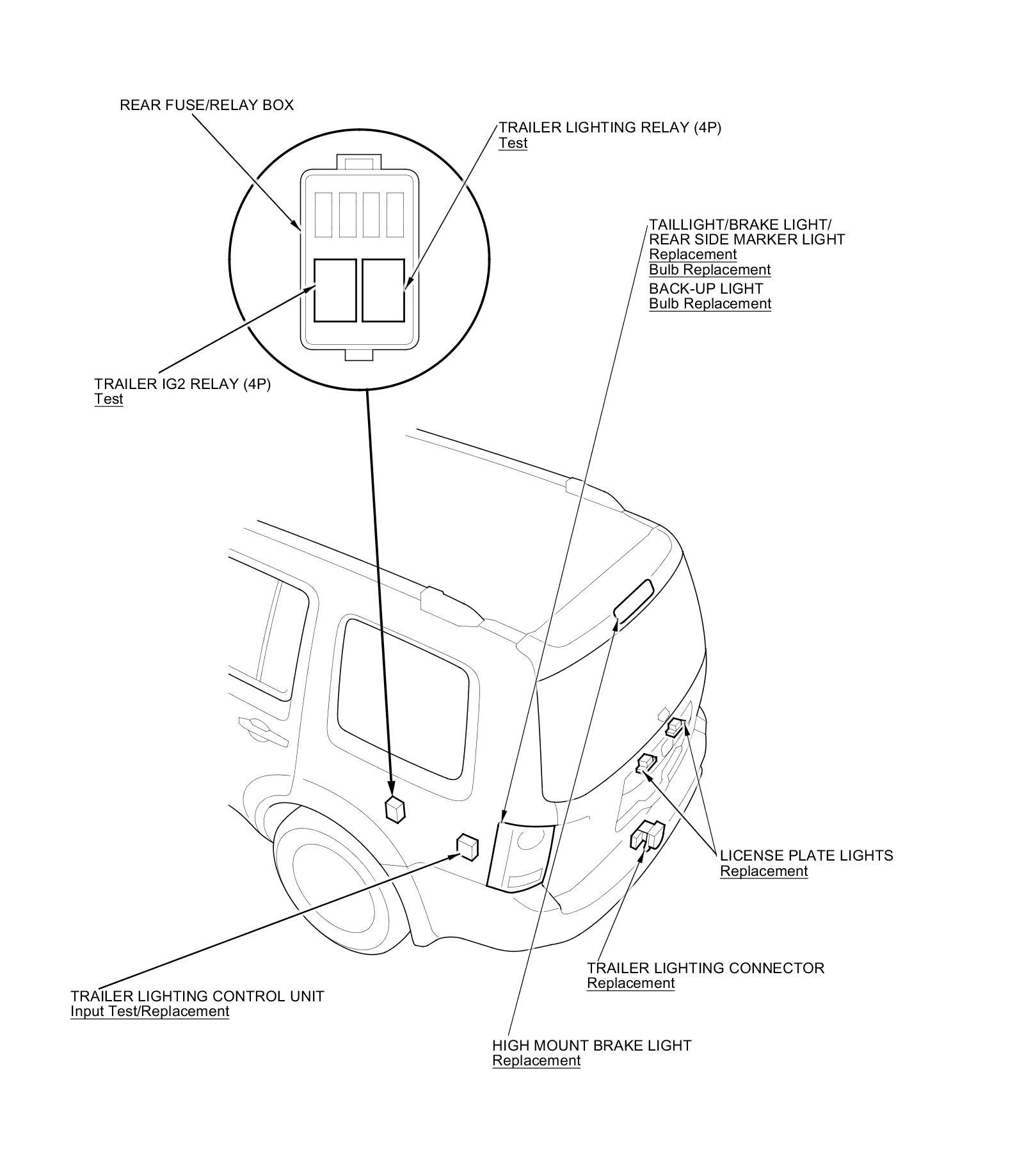 REAR FUSE/RELAY BOX

TRAILER LIGHTING RELAY (4P)
Test

TAILLIGHT/BRAKE LIGHT/
REAR SIDE MARKER LIGHT
Replacement
Bulb Replacement
BACK-UP LIGHT
Bulb Replacement

TRAILER IG2 RELAY (4P)
Test

LICENSE PLATE LIGHTS
Replacement

TRAILER LIGHTING CONNECTOR
Replacement

TRAILER LIGHTING CONTROL UNIT
Input Test/Replacement

HIGH MOUNT BRAKE LIGHT
Replacement