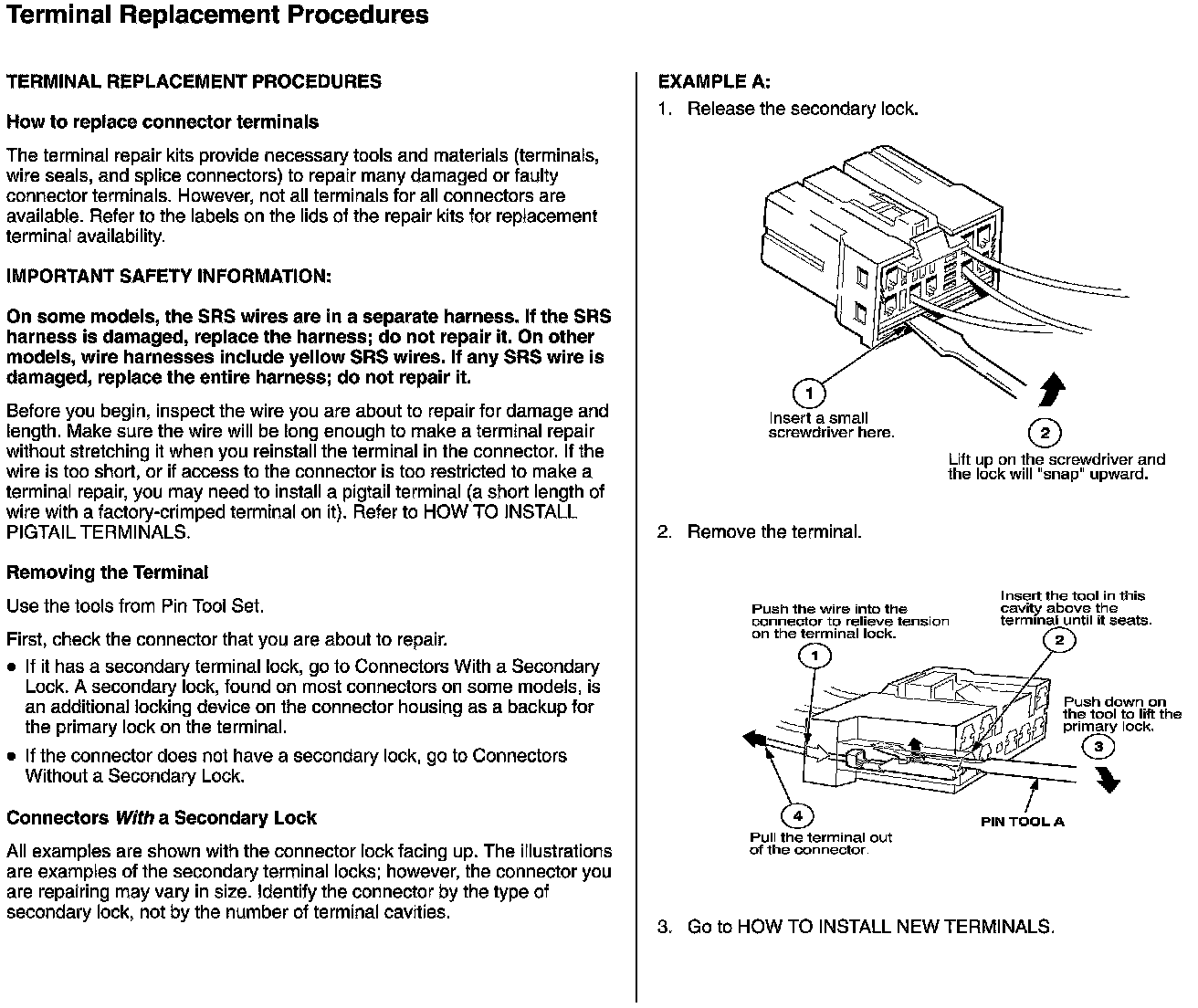 Terminal Replacement Procedures

TERMINAL REPLACEMENT PROCEDURES

How to replace connector terminals

The terminal repair kits provide necessary tools and materials (terminals, wire seals, and splice connectors) to repair many damaged or faulty connector terminals. However, not all terminals for all connectors are available. Refer to the labels on the lids of the repair kits for replacement terminal availability.

IMPORTANT SAFETY INFORMATION:

On some models, the SRS wires are in a separate harness. If the SRS harness is damaged, replace the harness; do not repair it. On other models, wire harnesses include yellow SRS wires. If any SRS wire is damaged, replace the entire harness; do not repair it.

Before you begin, inspect the wire you are about to repair for damage and length. Make sure the wire will be long enough to make a terminal repair without stretching it when you reinstall the terminal in the connector. If the wire is too short, or if access to the connector is too restricted to make a terminal repair, you may need to install a pigtail terminal (a short length of wire with a factory-crimped terminal on it). Refer to HOW TO INSTALL PIGTAIL TERMINALS.

Removing the Terminal

Use the tools from Pin Tool Set.

First, check the connector that you are about to repair.

• If it has a secondary terminal lock, go to Connectors With a Secondary Lock. A secondary lock, found on most connectors on some models, is an additional locking device on the connector housing as a backup for the primary lock on the terminal.

• If the connector does not have a secondary lock, go to Connectors Without a Secondary Lock.

Connectors With a Secondary Lock

All examples are shown with the connector lock facing up. The illustrations are examples of the secondary terminal locks; however, the connector you are repairing may vary in size. Identify the connector by the type of secondary lock, not by the number of terminal cavities.

EXAMPLE A:

1. Release the secondary lock.

1
Insert a small screwdriver here.

2
Lift up on the screwdriver and the lock will "snap" upward.

2. Remove the terminal.

Push the wire into the connector to relieve tension on the terminal lock.
1

Insert the tool in this cavity above the terminal until it seats.
2

Push down on the tool to lift the primary lock.
3

4
Pull the terminal out of the connector.

PIN TOOL A

3. Go to HOW TO INSTALL NEW TERMINALS.