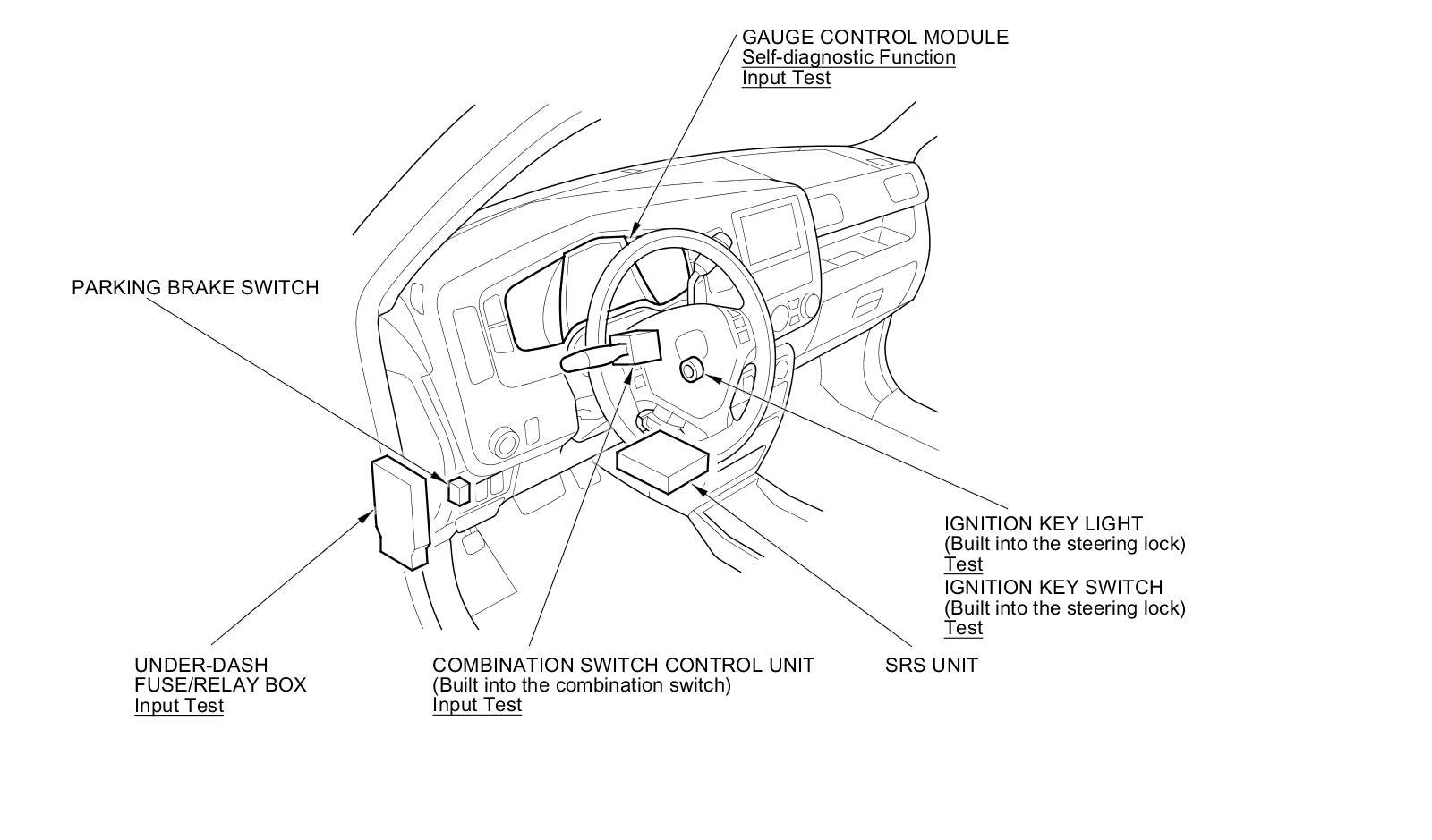 GAUGE CONTROL MODULE
Self-diagnostic Function
Input Test

PARKING BRAKE SWITCH

IGNITION KEY LIGHT
(Built into the steering lock)
Test

IGNITION KEY SWITCH
(Built into the steering lock)
Test

UNDER-DASH
FUSE/RELAY BOX
Input Test

COMBINATION SWITCH CONTROL UNIT
(Built into the combination switch)
Input Test

SRS UNIT