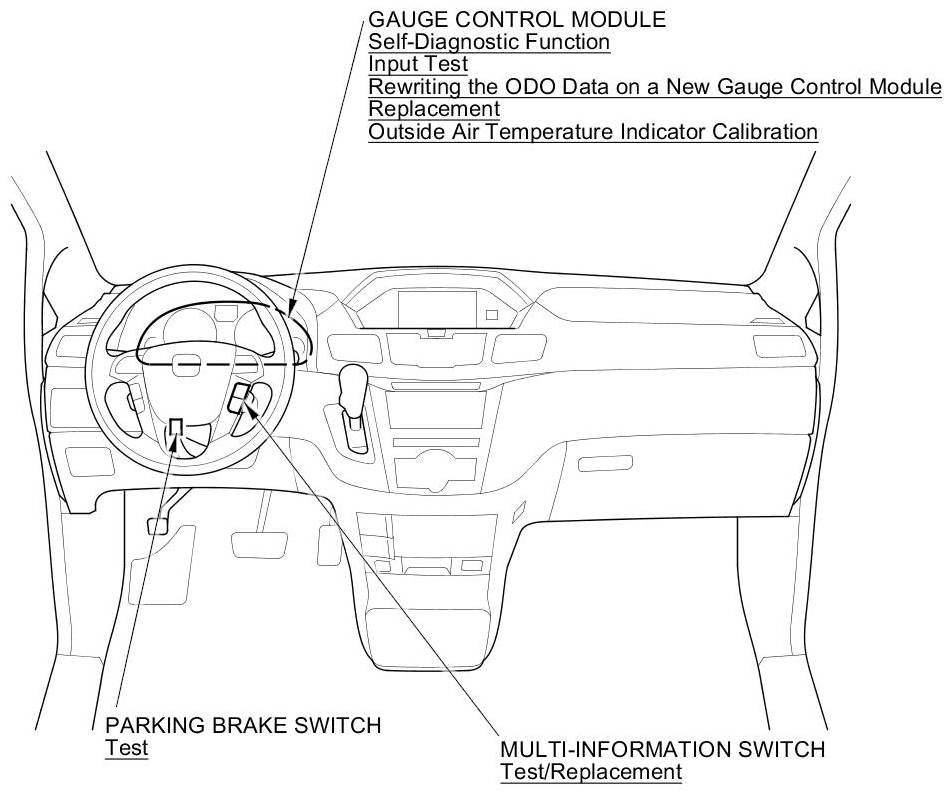 GAUGE CONTROL MODULE
Self-Diagnostic Function
Input Test
Rewriting the ODO Data on a New Gauge Control Module
Replacement
Outside Air Temperature Indicator Calibration

PARKING BRAKE SWITCH
Test

MULTI-INFORMATION SWITCH
Test/Replacement