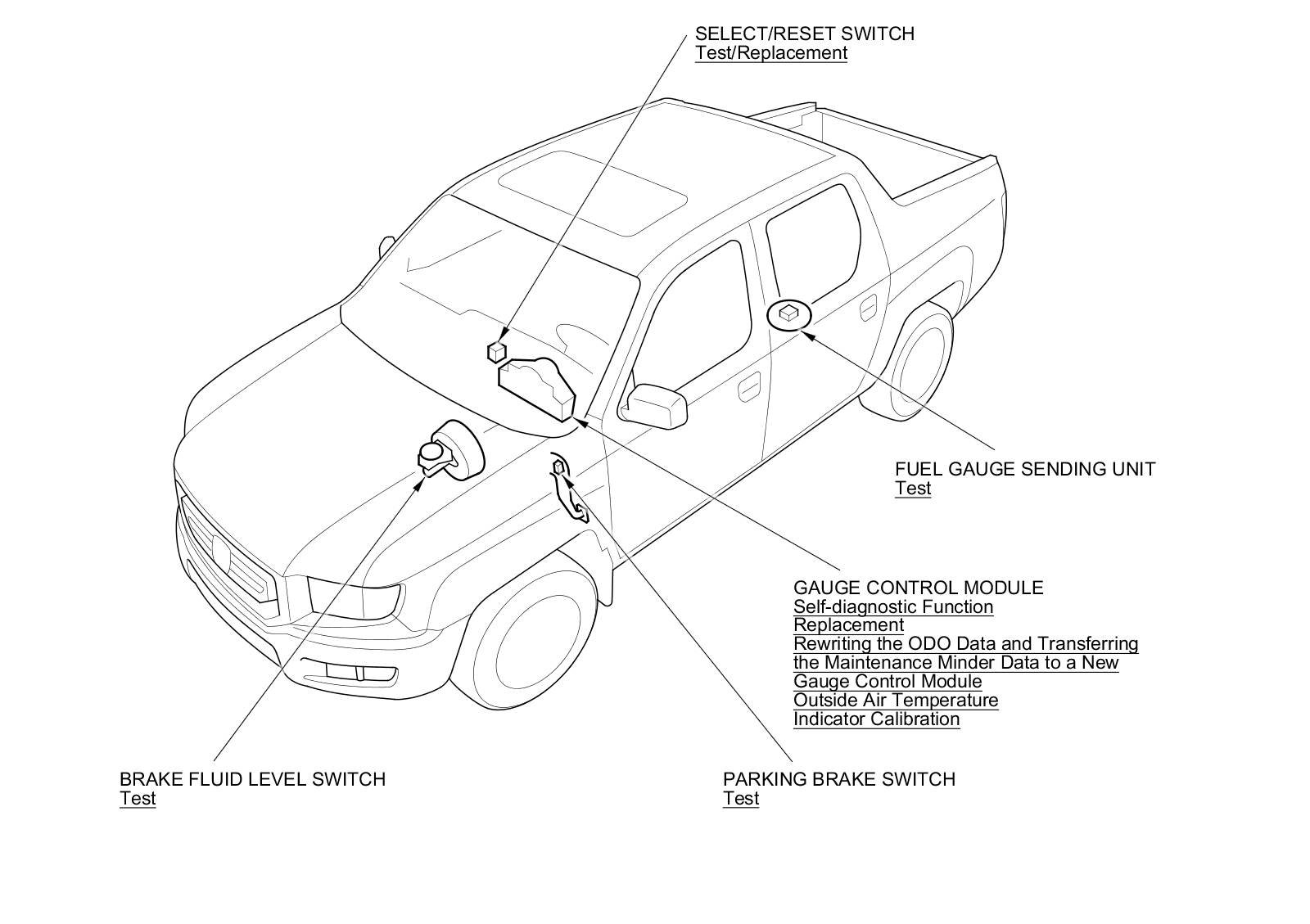 SELECT/RESET SWITCH
Test/Replacement

FUEL GAUGE SENDING UNIT
Test

GAUGE CONTROL MODULE
Self-diagnostic Function
Replacement
Rewriting the ODO Data and Transferring the Maintenance Minder Data to a New Gauge Control Module
Outside Air Temperature Indicator Calibration

BRAKE FLUID LEVEL SWITCH
Test

PARKING BRAKE SWITCH
Test