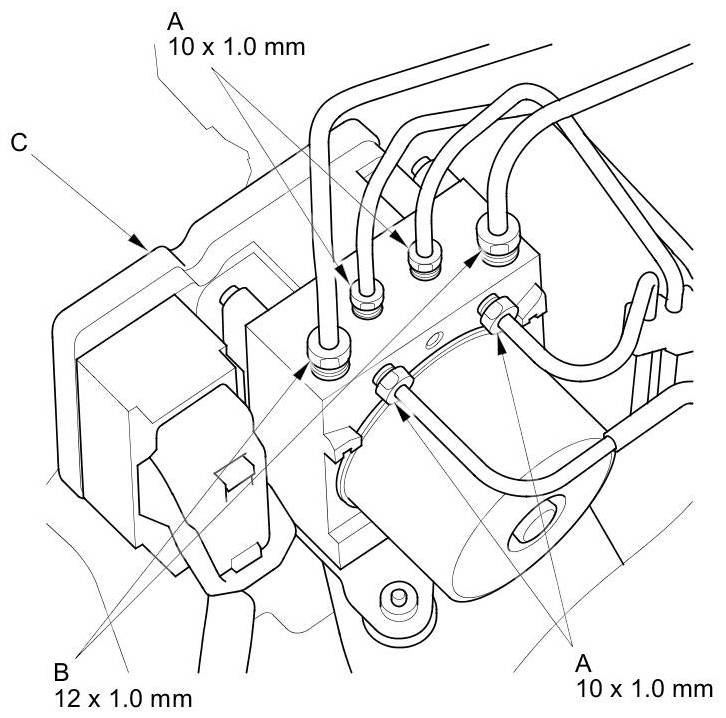 A
10 x 1.0 mm

C

B
12 x 1.0 mm

A
10 x 1.0 mm