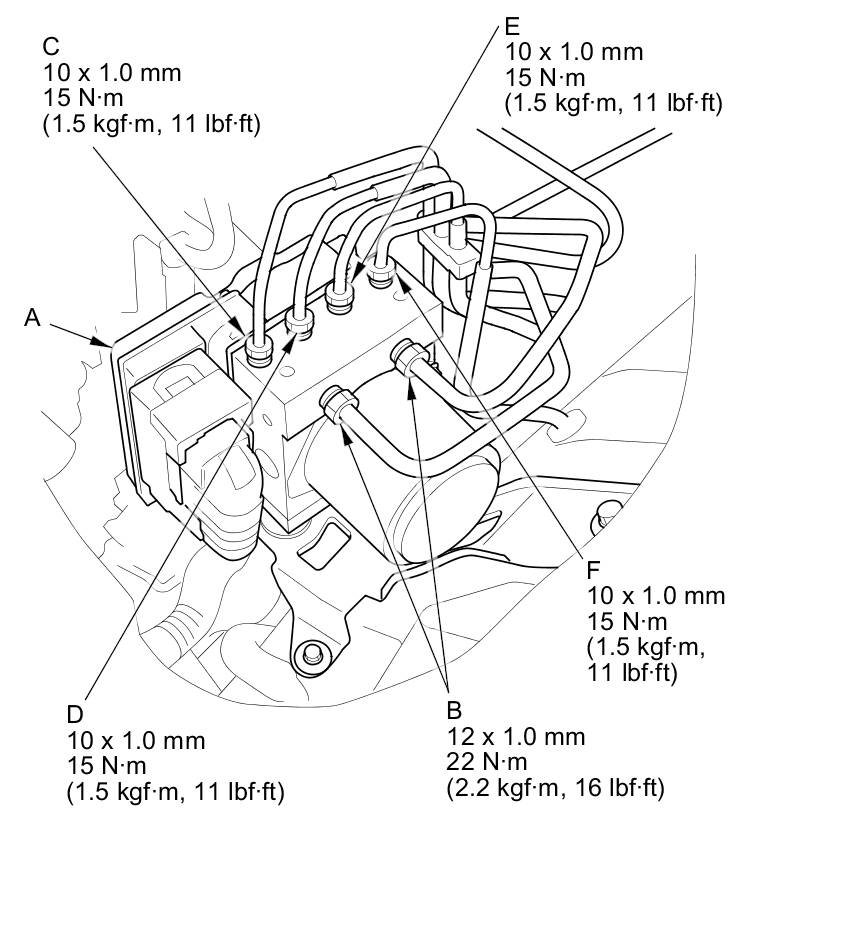 C
10 x 1.0 mm
15 N·m
(1.5 kgf·m, 11 lbf·ft)

E
10 x 1.0 mm
15 N·m
(1.5 kgf·m, 11 lbf·ft)

A

F
10 x 1.0 mm
15 N·m
(1.5 kgf·m,
11 lbf·ft)

D
10 x 1.0 mm
15 N·m
(1.5 kgf·m, 11 lbf·ft)

B
12 x 1.0 mm
22 N·m
(2.2 kgf·m, 16 lbf·ft)