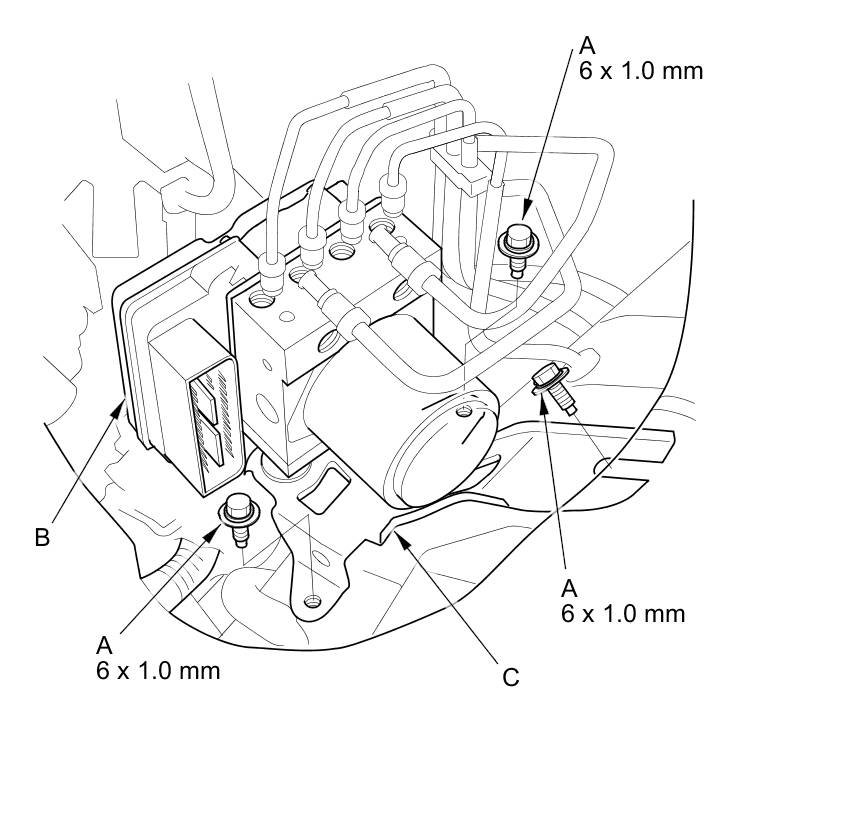 A
6 x 1.0 mm

B

A
6 x 1.0 mm

A
6 x 1.0 mm

C