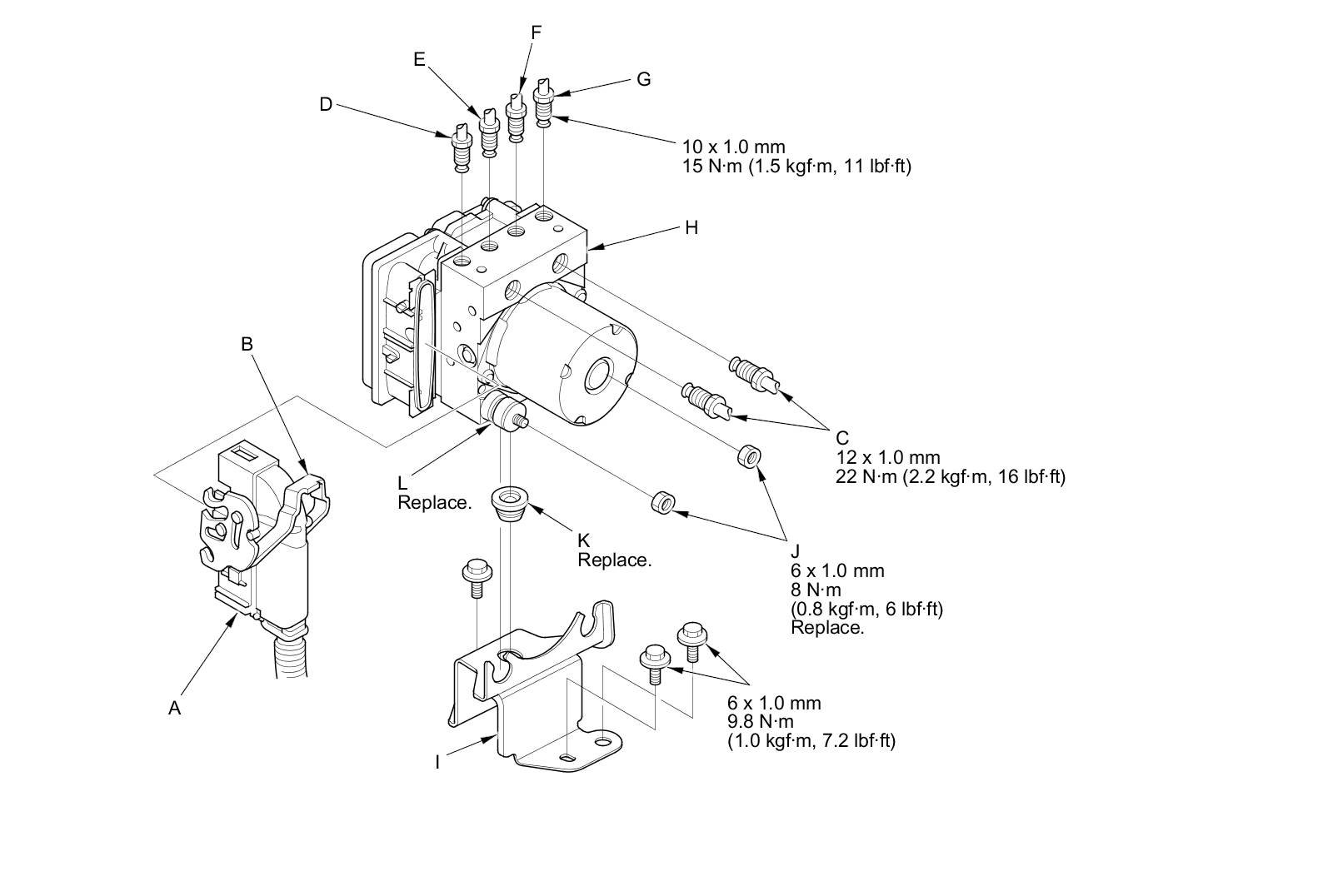 F

E

G

D

10 x 1.0 mm
15 N·m (1.5 kgf·m, 11 lbf·ft)

H

B

C
12 x 1.0 mm
22 N·m (2.2 kgf·m, 16 lbf·ft)

L
Replace.

K
Replace.

J
6 x 1.0 mm
8 N·m
(0.8 kgf·m, 6 lbf·ft)
Replace.

A

6 x 1.0 mm
9.8 N·m
(1.0 kgf·m, 7.2 lbf·ft)

I