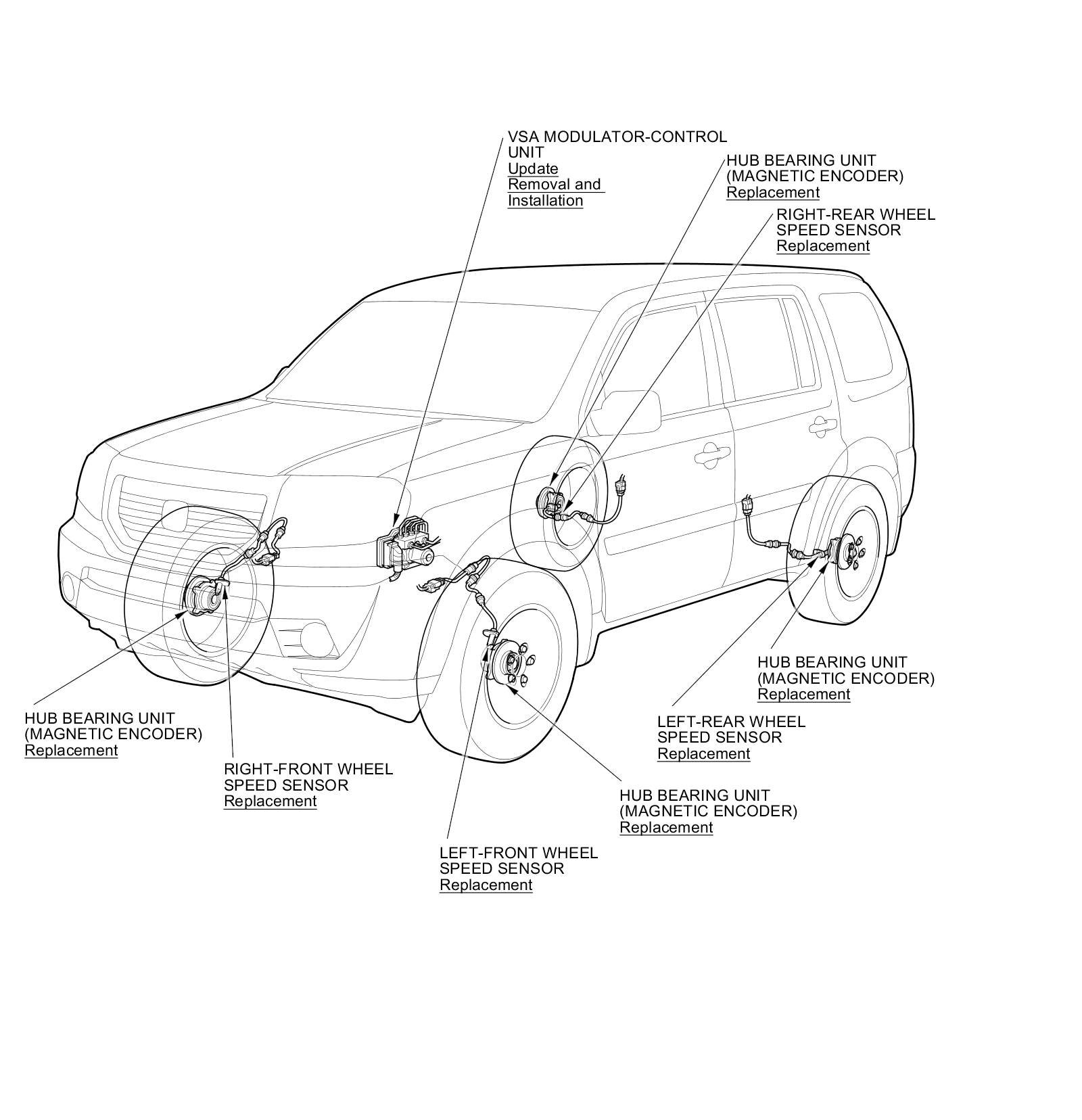 VSA MODULATOR-CONTROL UNIT
Update
Removal and Installation

HUB BEARING UNIT (MAGNETIC ENCODER)
Replacement

RIGHT-REAR WHEEL SPEED SENSOR
Replacement

HUB BEARING UNIT (MAGNETIC ENCODER)
Replacement

LEFT-REAR WHEEL SPEED SENSOR
Replacement

HUB BEARING UNIT (MAGNETIC ENCODER)
Replacement

RIGHT-FRONT WHEEL SPEED SENSOR
Replacement

HUB BEARING UNIT (MAGNETIC ENCODER)
Replacement

LEFT-FRONT WHEEL SPEED SENSOR
Replacement