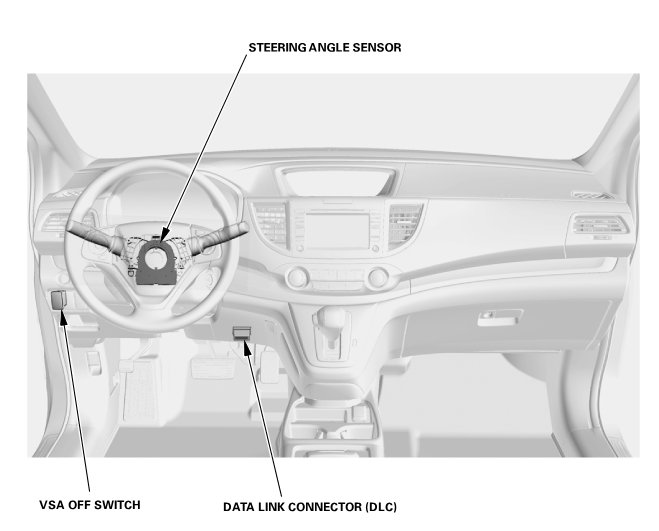 STEERING ANGLE SENSOR

VSA OFF SWITCH

DATA LINK CONNECTOR (DLC)