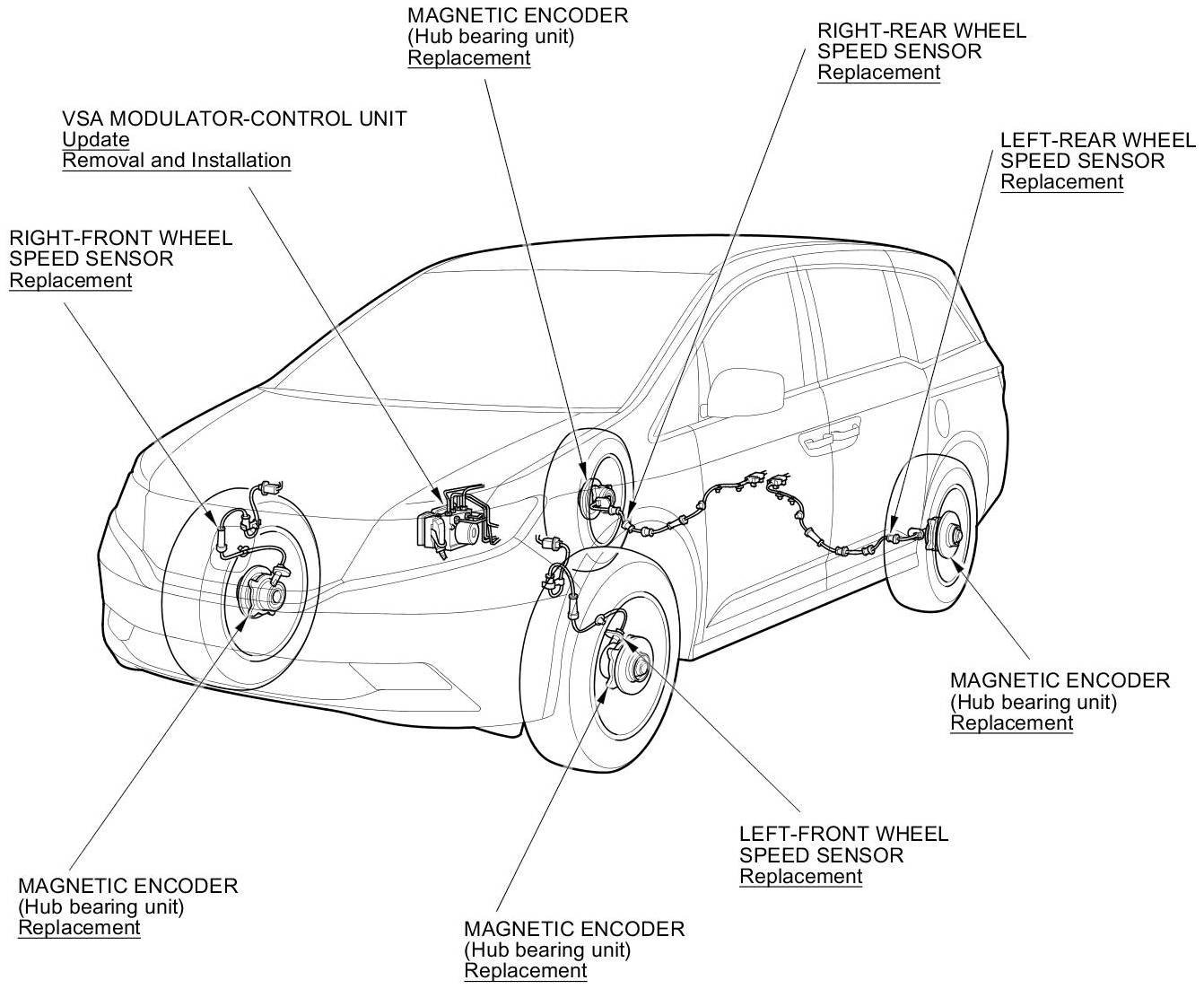 MAGNETIC ENCODER
(Hub bearing unit)
Replacement

RIGHT-REAR WHEEL
SPEED SENSOR
Replacement

VSA MODULATOR-CONTROL UNIT
Update
Removal and Installation

LEFT-REAR WHEEL
SPEED SENSOR
Replacement

RIGHT-FRONT WHEEL
SPEED SENSOR
Replacement

MAGNETIC ENCODER
(Hub bearing unit)
Replacement

LEFT-FRONT WHEEL
SPEED SENSOR
Replacement

MAGNETIC ENCODER
(Hub bearing unit)
Replacement

MAGNETIC ENCODER
(Hub bearing unit)
Replacement