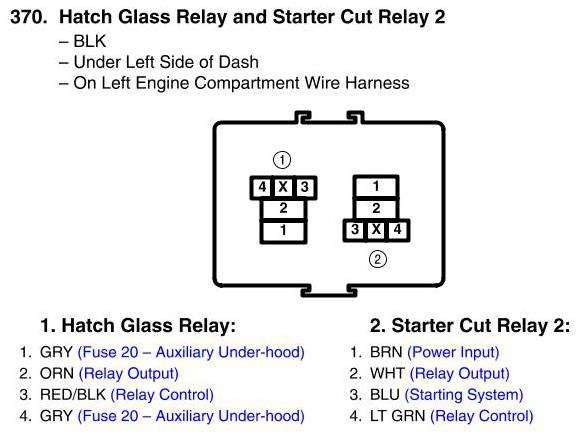 370. Hatch Glass Relay and Starter Cut Relay 2
– BLK
– Under Left Side of Dash
– On Left Engine Compartment Wire Harness

①
4 X 3
2
1

1
2
3 X 4
②

1. Hatch Glass Relay:
1. GRY (Fuse 20 – Auxiliary Under-hood)
2. ORN (Relay Output)
3. RED/BLK (Relay Control)
4. GRY (Fuse 20 – Auxiliary Under-hood)

2. Starter Cut Relay 2:
1. BRN (Power Input)
2. WHT (Relay Output)
3. BLU (Starting System)
4. LT GRN (Relay Control)