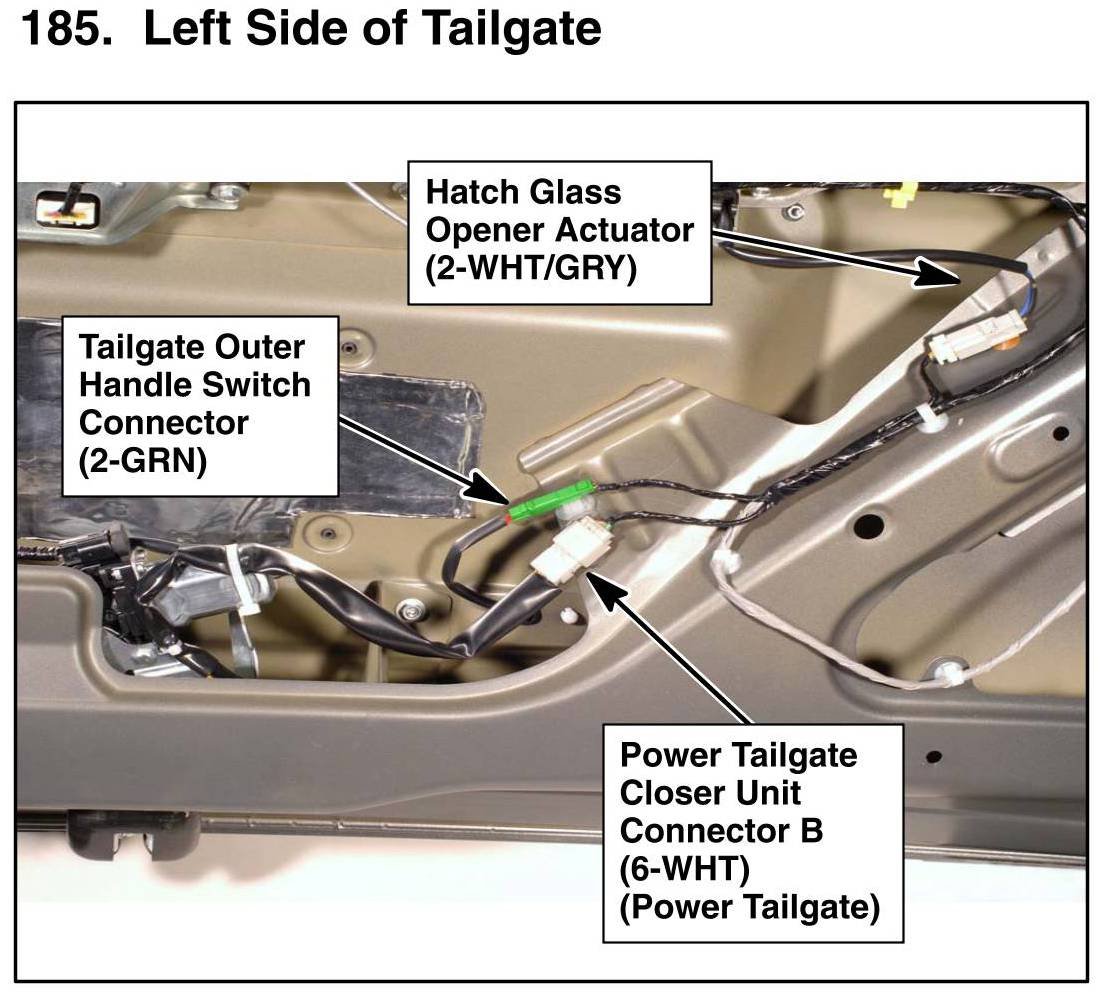 185. Left Side of Tailgate

Hatch Glass Opener Actuator (2-WHT/GRY)

Tailgate Outer Handle Switch Connector (2-GRN)

Power Tailgate Closer Unit Connector B (6-WHT) (Power Tailgate)