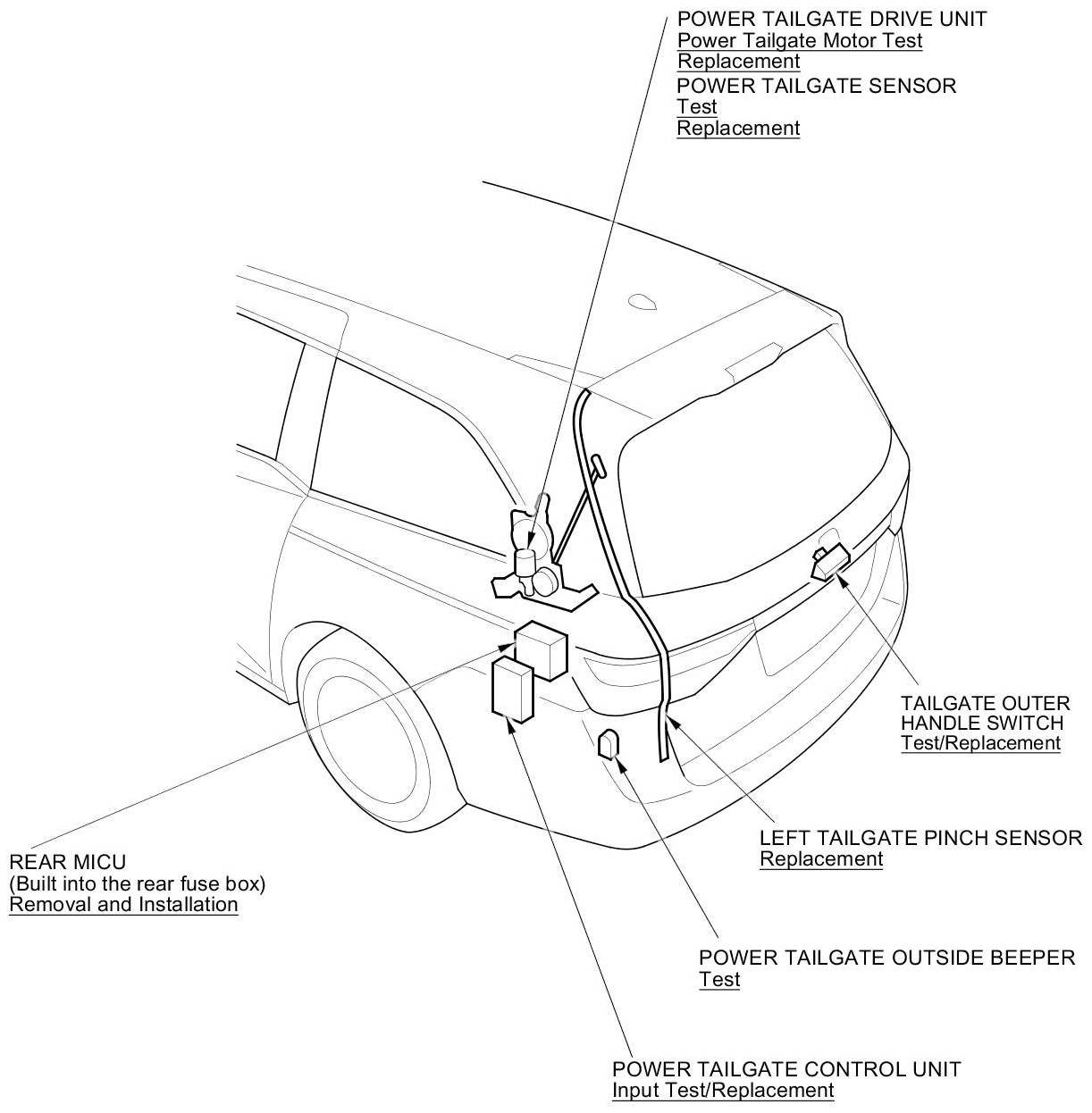 POWER TAILGATE DRIVE UNIT
Power Tailgate Motor Test
Replacement
POWER TAILGATE SENSOR
Test
Replacement

TAILGATE OUTER
HANDLE SWITCH
Test/Replacement

LEFT TAILGATE PINCH SENSOR
Replacement

REAR MICU
(Built into the rear fuse box)
Removal and Installation

POWER TAILGATE OUTSIDE BEEPER
Test

POWER TAILGATE CONTROL UNIT
Input Test/Replacement